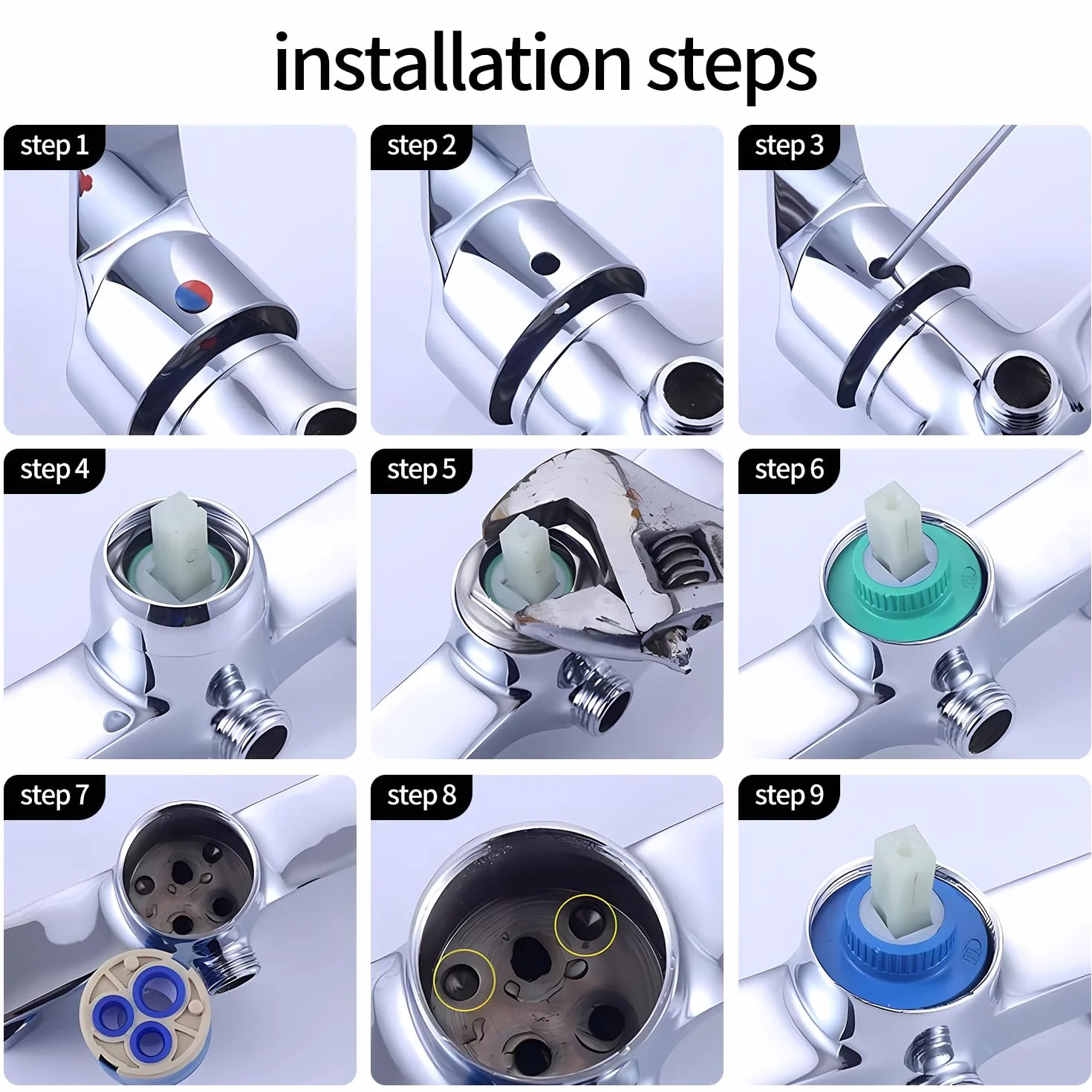 installation steps

step 1

step 2

step 3

step 4

step 5

step 6

step 7

step 8

step 9