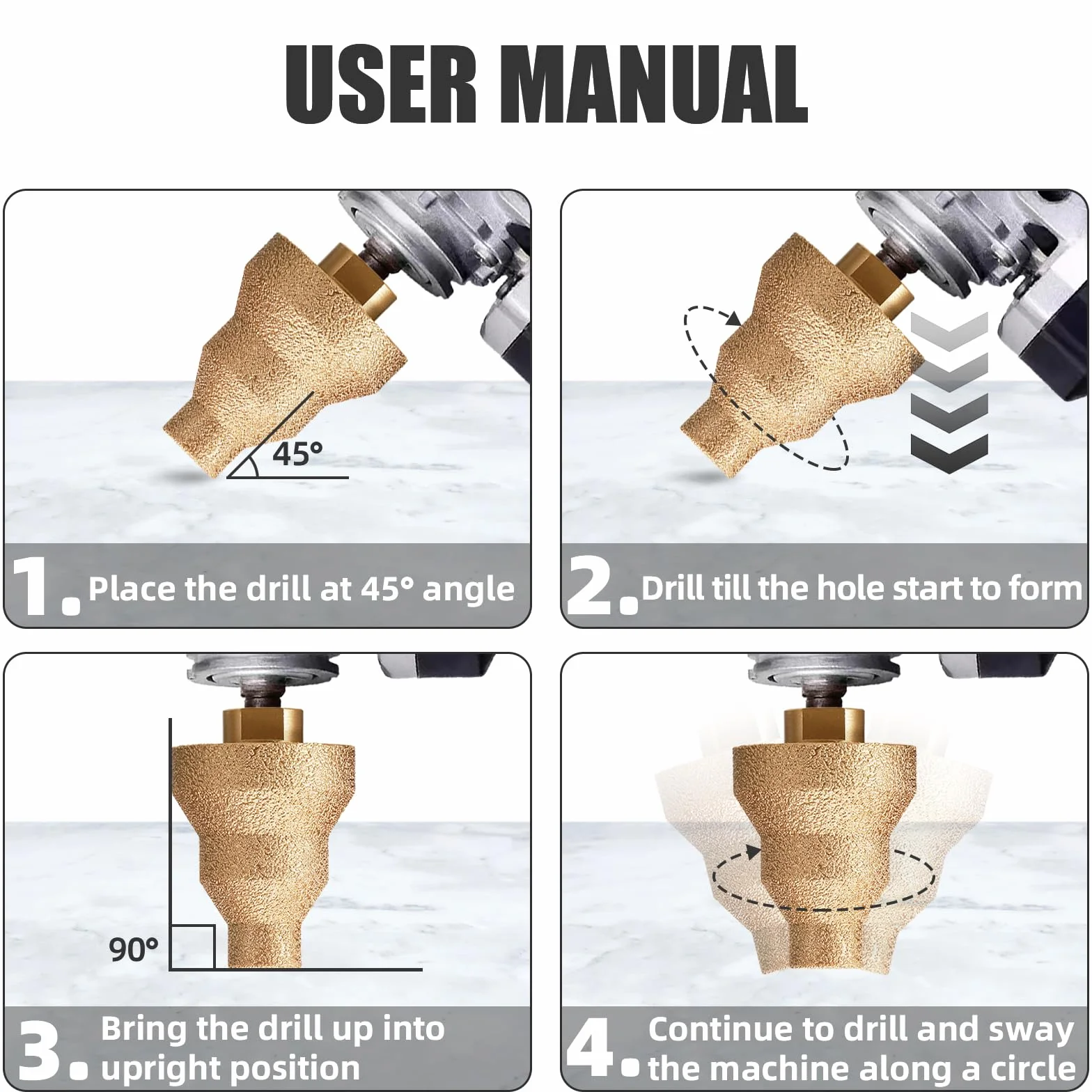 USER MANUAL

45°

1. Place the drill at 45° angle

2. Drill till the hole start to form

90°

3. Bring the drill up into upright position

4. Continue to drill and sway the machine along a circle