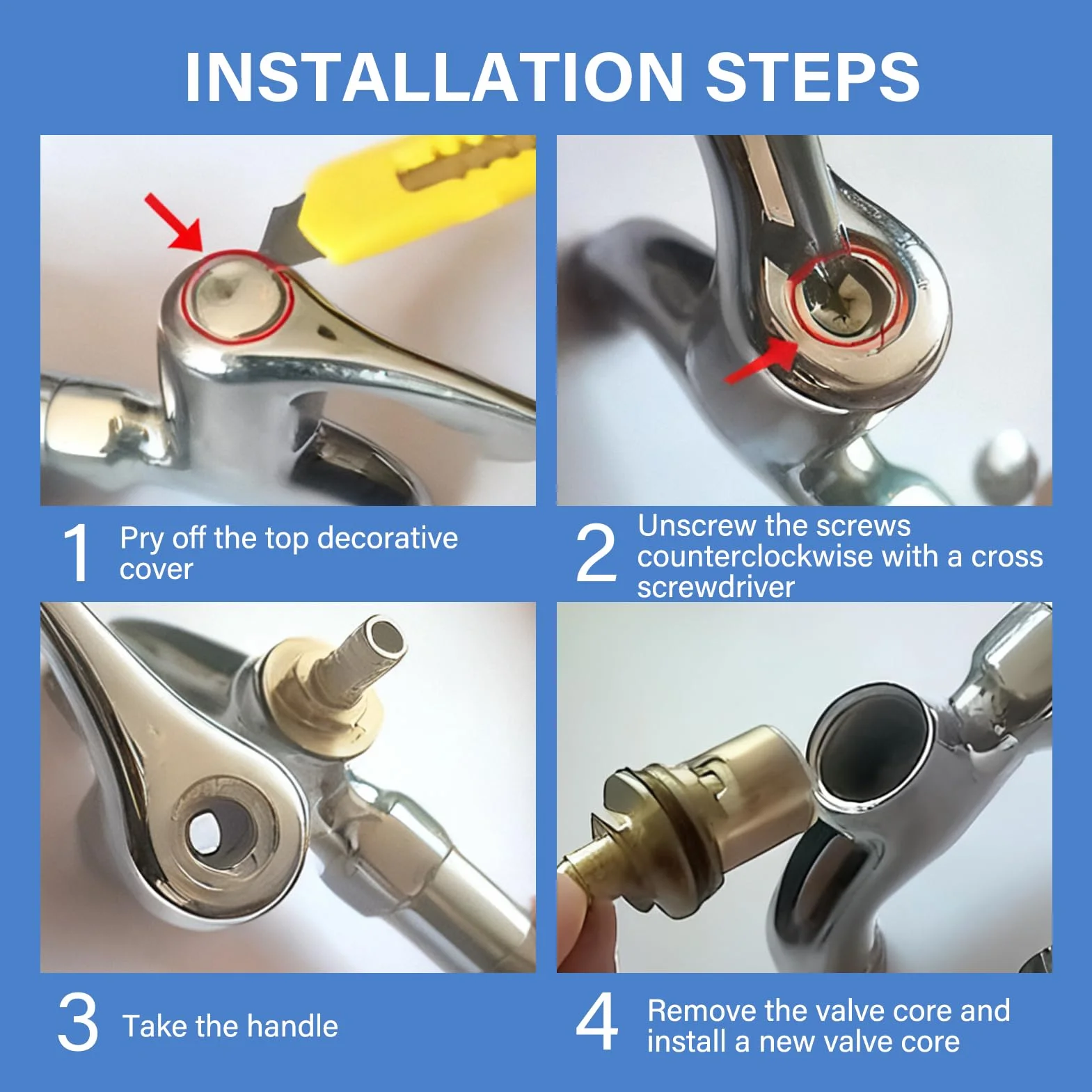 INSTALLATION STEPS

1 Pry off the top decorative cover

2 Unscrew the screws counterclockwise with a cross screwdriver

3 Take the handle

4 Remove the valve core and install a new valve core