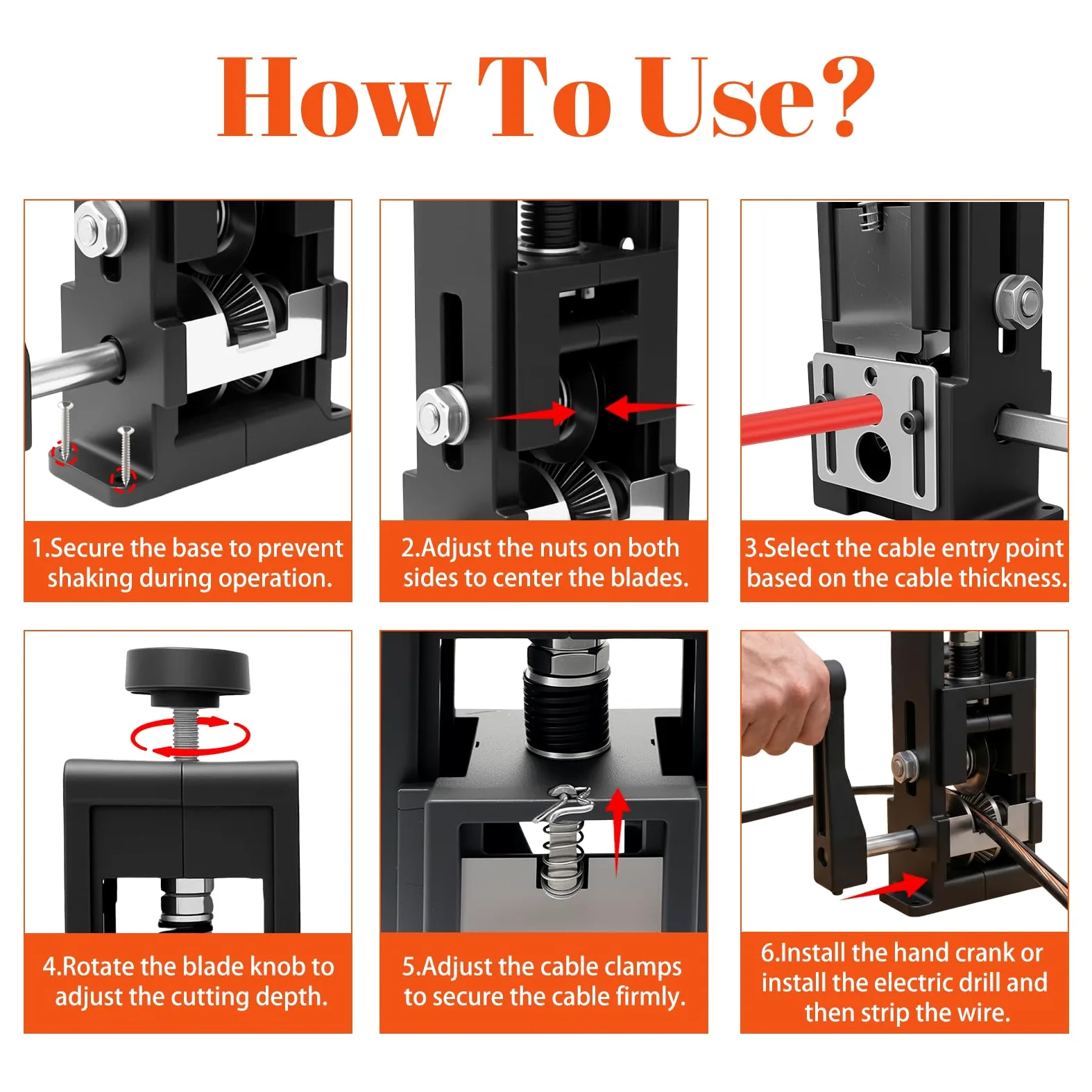 How To Use?

1.Secure the base to prevent shaking during operation.

2.Adjust the nuts on both sides to center the blades.

3.Select the cable entry point based on the cable thickness.

4.Rotate the blade knob to adjust the cutting depth.

5.Adjust the cable clamps to secure the cable firmly.

6.Install the hand crank or install the electric drill and then strip the wire.