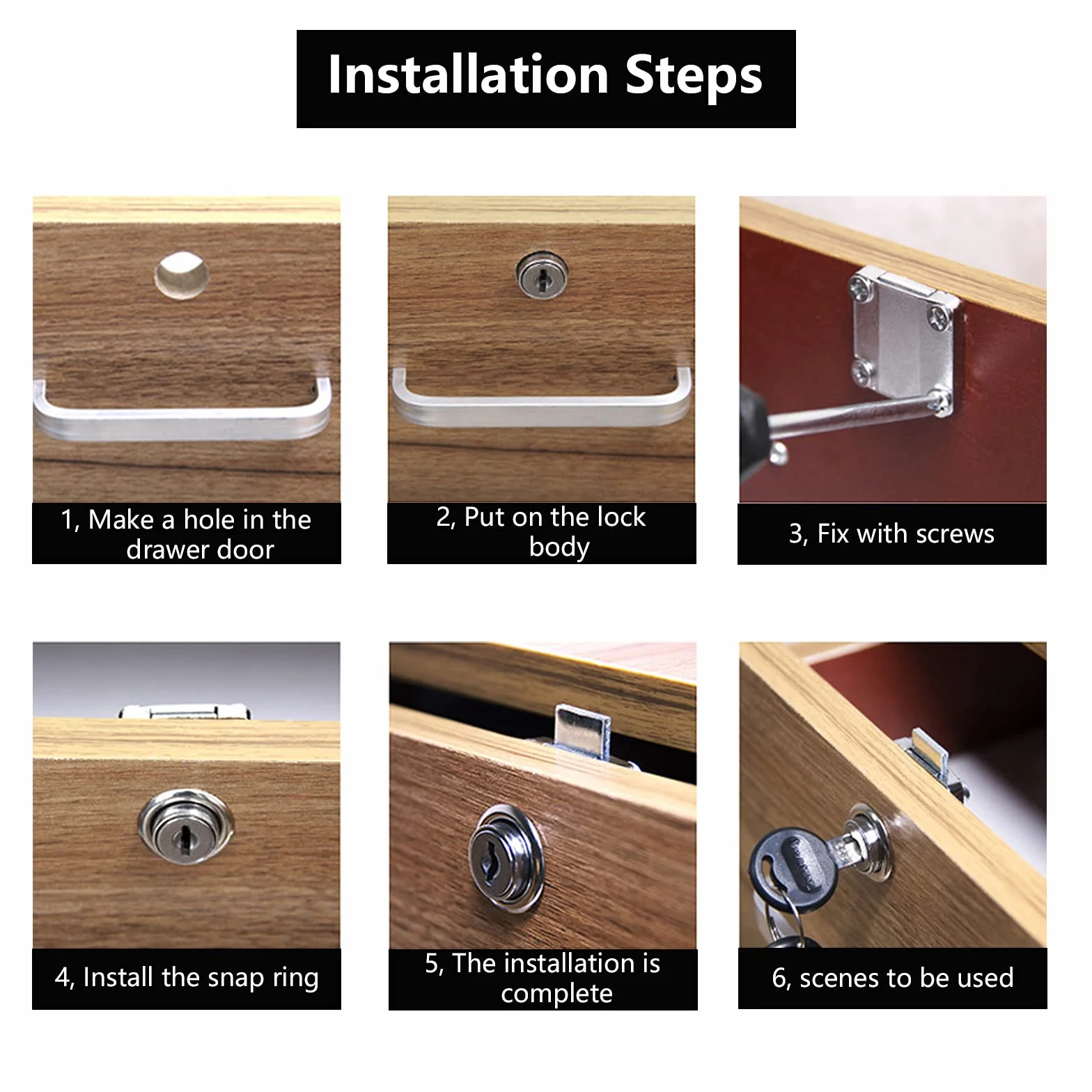 Installation Steps

1, Make a hole in the drawer door

2, Put on the lock body

3, Fix with screws

4, Install the snap ring

5, The installation is complete

6, scenes to be used