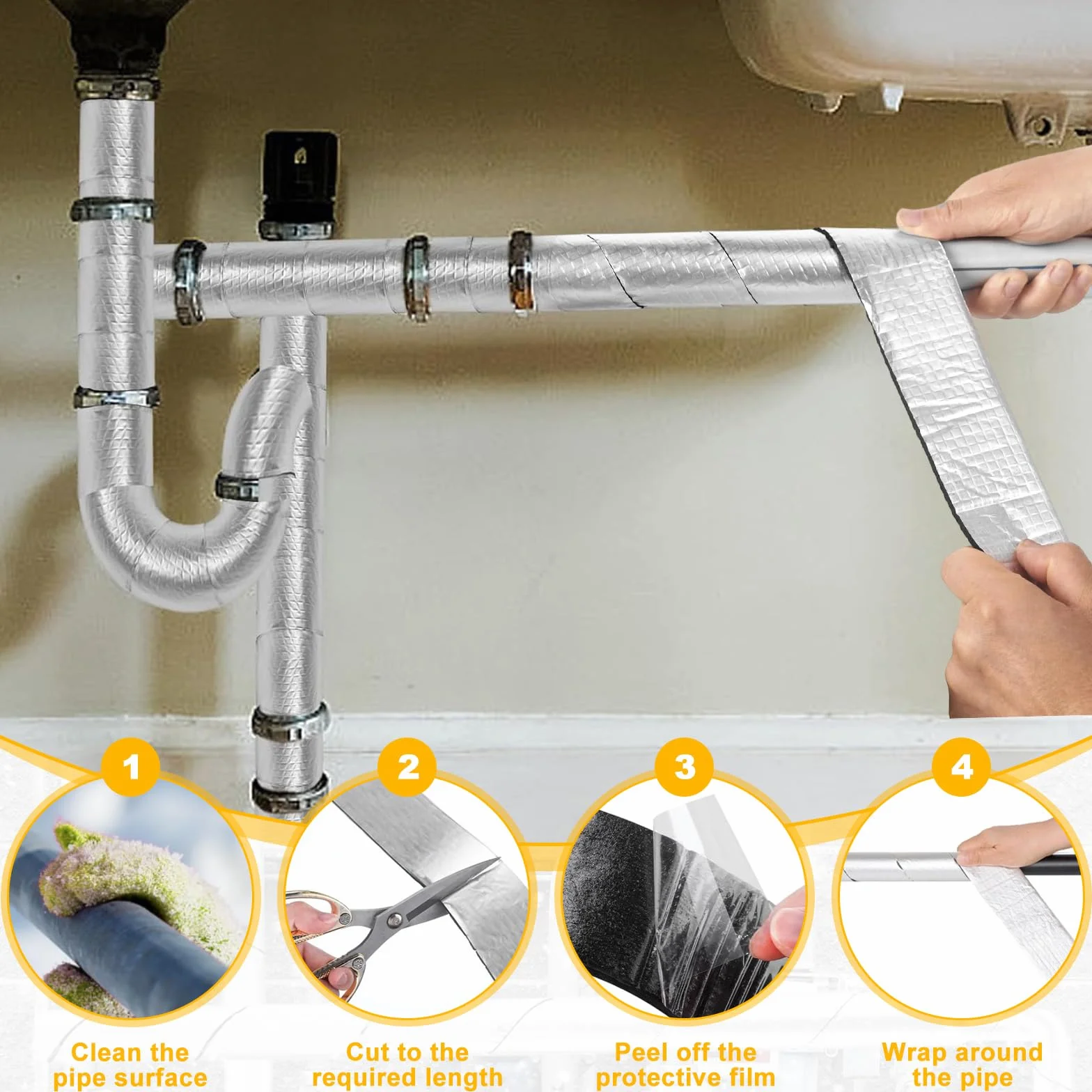 1

Clean the pipe surface

2

Cut to the required length

3

Peel off the protective film

4

Wrap around the pipe