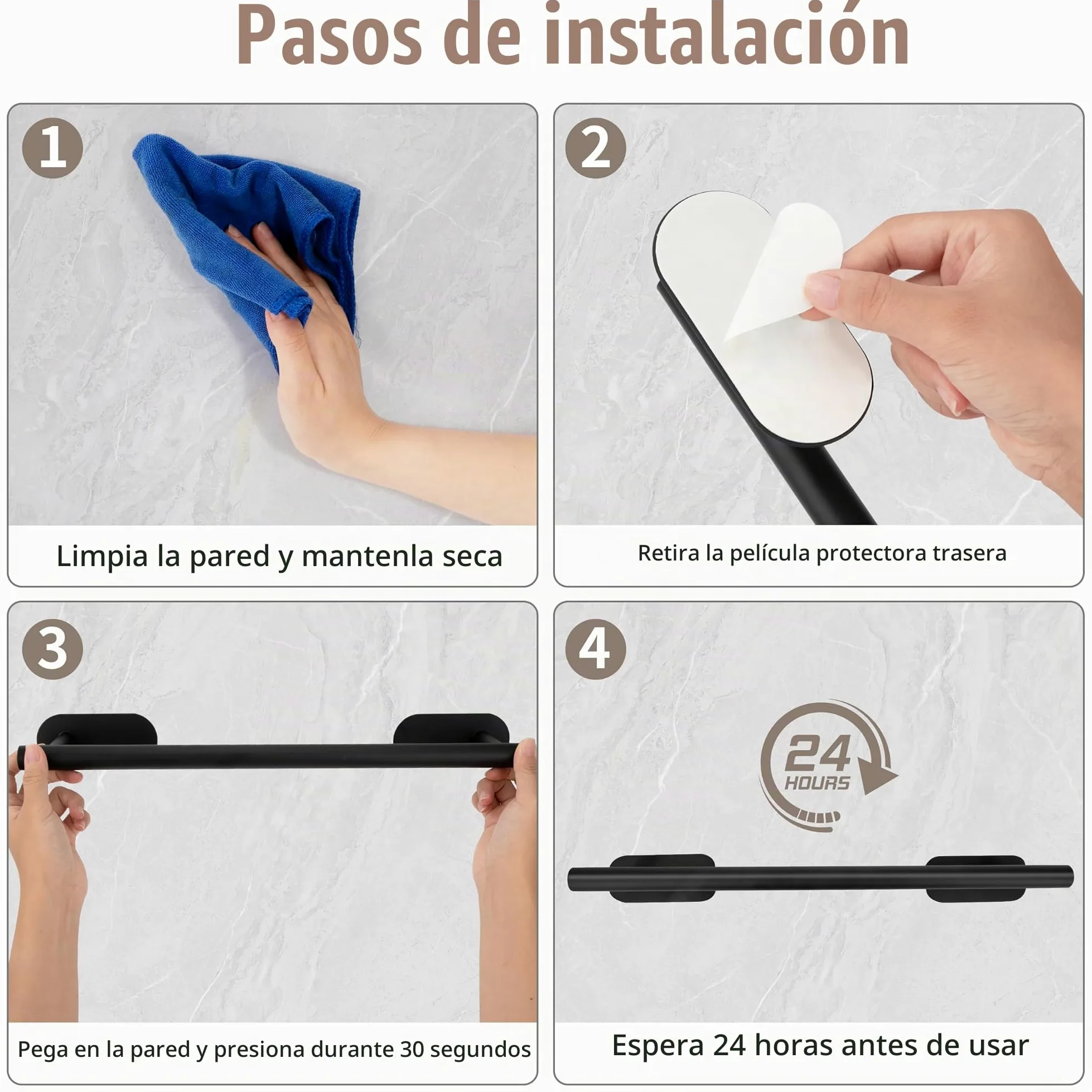 Pasos de instalación

1

Limpia la pared y mantenla seca

2

Retira la película protectora trasera

3

Pega en la pared y presiona durante 30 segundos

4

24
HOURS

Espera 24 horas antes de usar