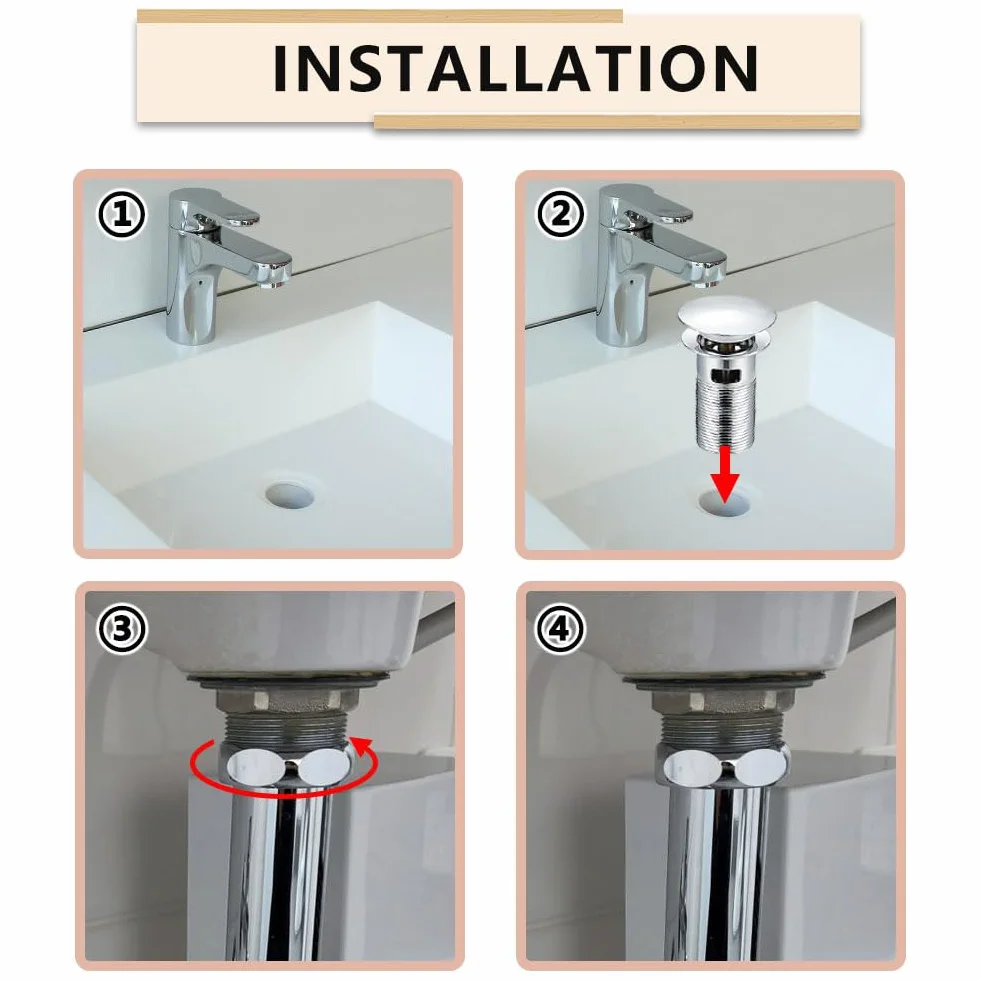 INSTALLATION

①

②

③

④