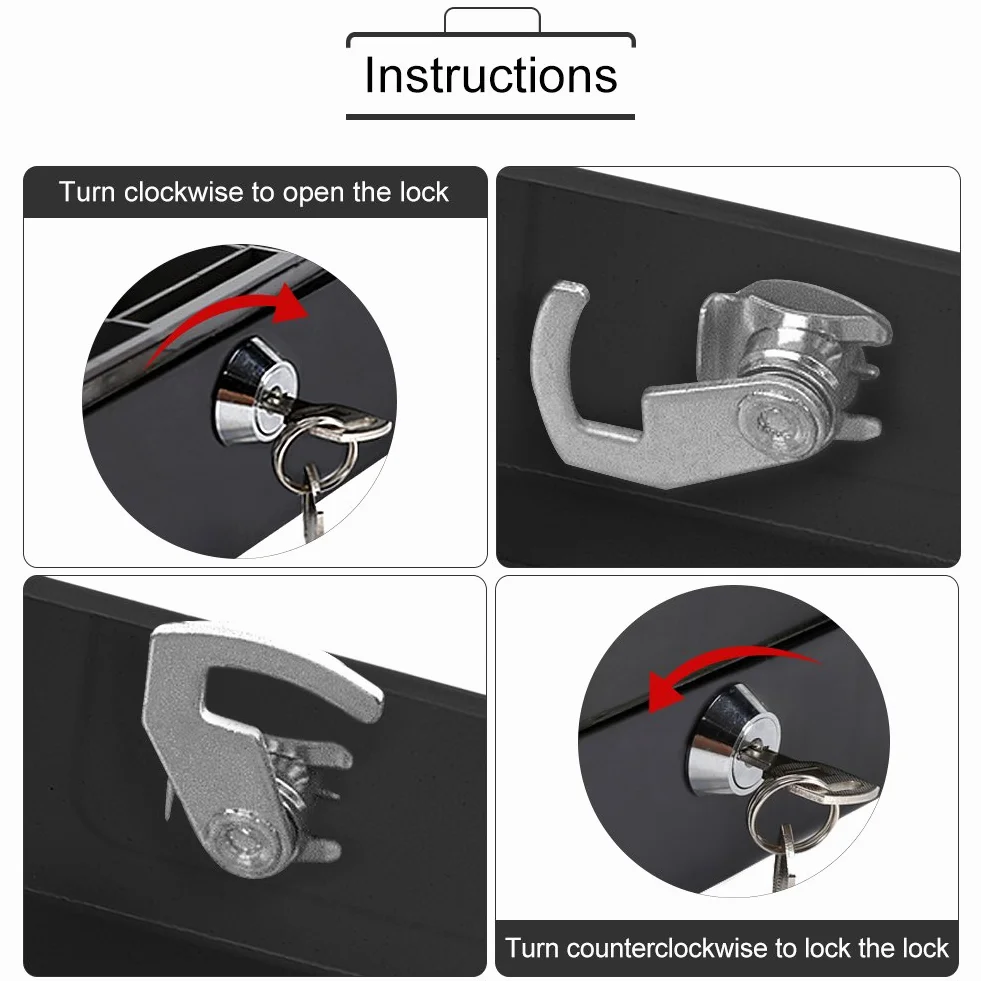 Instructions

Turn clockwise to open the lock

Turn counterclockwise to lock the lock