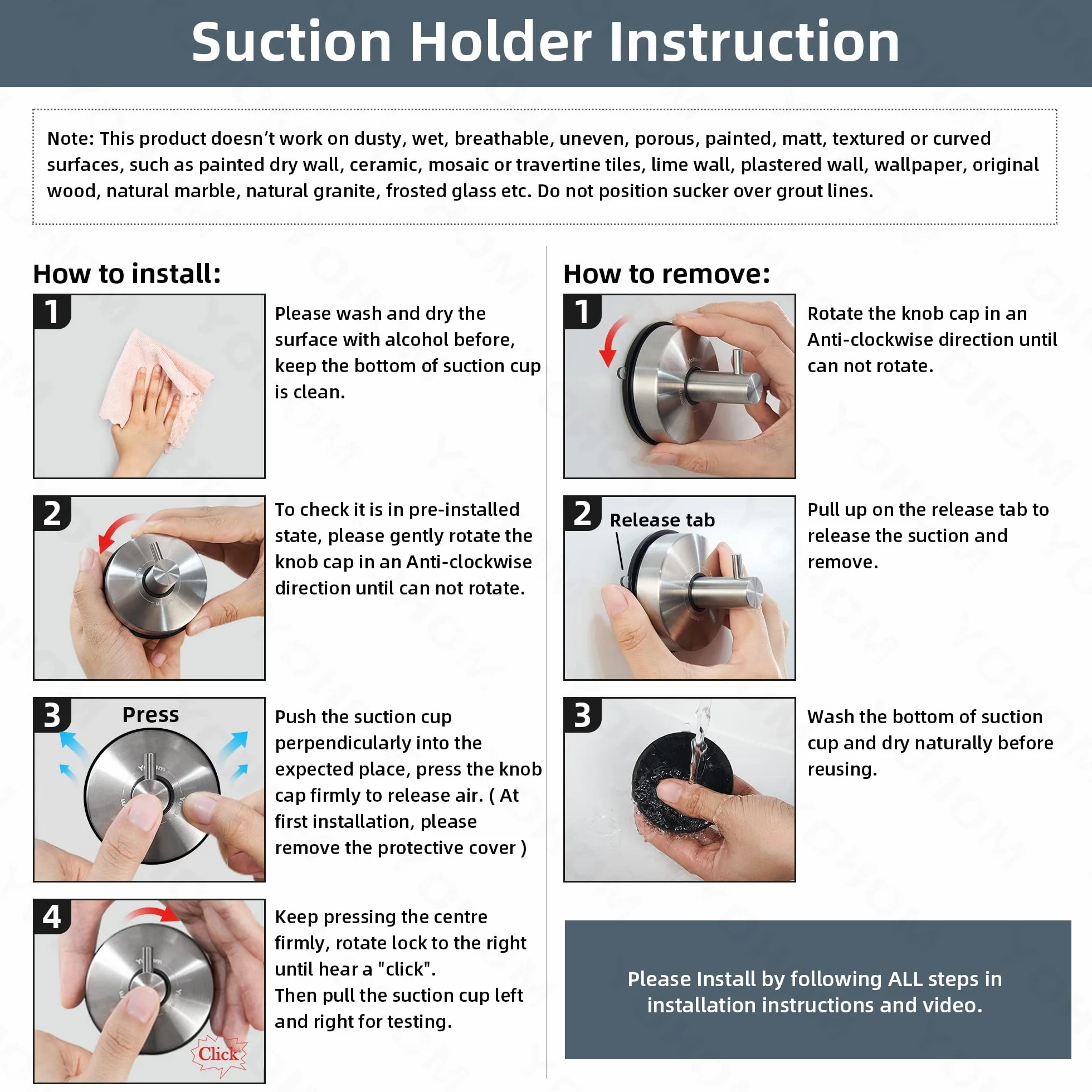 Suction Holder Instruction

Note: This product doesn't work on dusty, wet, breathable, uneven, porous, painted, matt, textured or curved surfaces, such as painted dry wall, ceramic, mosaic or travertine tiles, lime wall, plastered wall, wallpaper, original wood, natural marble, natural granite, frosted glass etc. Do not position sucker over grout lines.

How to install:

1

Please wash and dry the surface with alcohol before, keep the bottom of suction cup is clean.

2

To check it is in pre-installed state, please gently rotate the knob cap in an Anti-clockwise direction until can not rotate.

3

Press

Push the suction cup perpendicularly into the expected place, press the knob cap firmly to release air. ( At first installation, please remove the protective cover )

4

Click

Keep pressing the centre firmly, rotate lock to the right until hear a "click".
Then pull the suction cup left and right for testing.

How to remove:

1

Rotate the knob cap in an Anti-clockwise direction until can not rotate.

2

Release tab

Pull up on the release tab to release the suction and remove.

3

Wash the bottom of suction cup and dry naturally before reusing.

Please Install by following ALL steps in installation instructions and video.