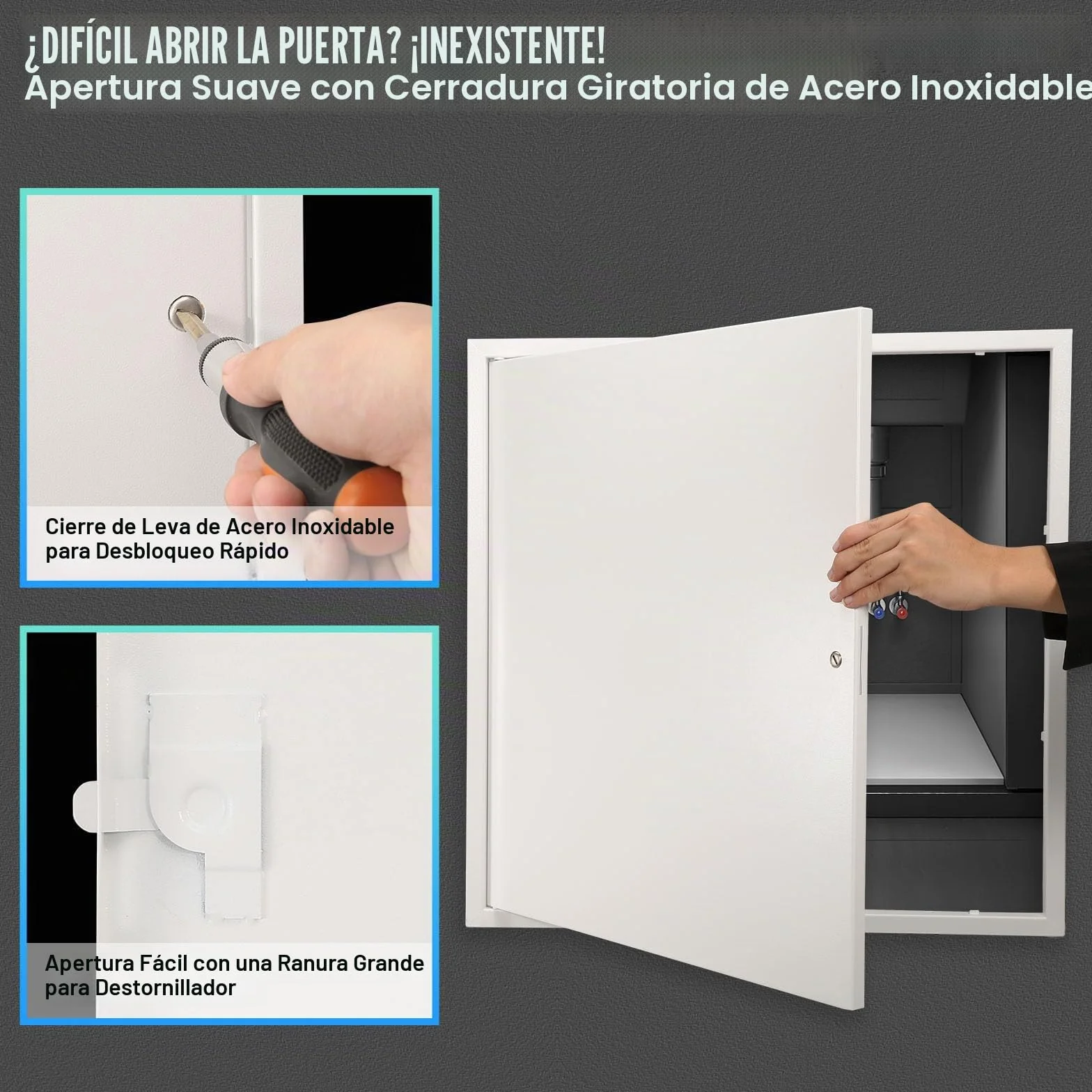 ¿DIFÍCIL ABRIR LA PUERTA? ¡INEXISTENTE!
Apertura Suave con Cerradura Giratoria de Acero Inoxidable

Cierre de Leva de Acero Inoxidable para Desbloqueo Rápido

Apertura Fácil con una Ranura Grande para Destornillador