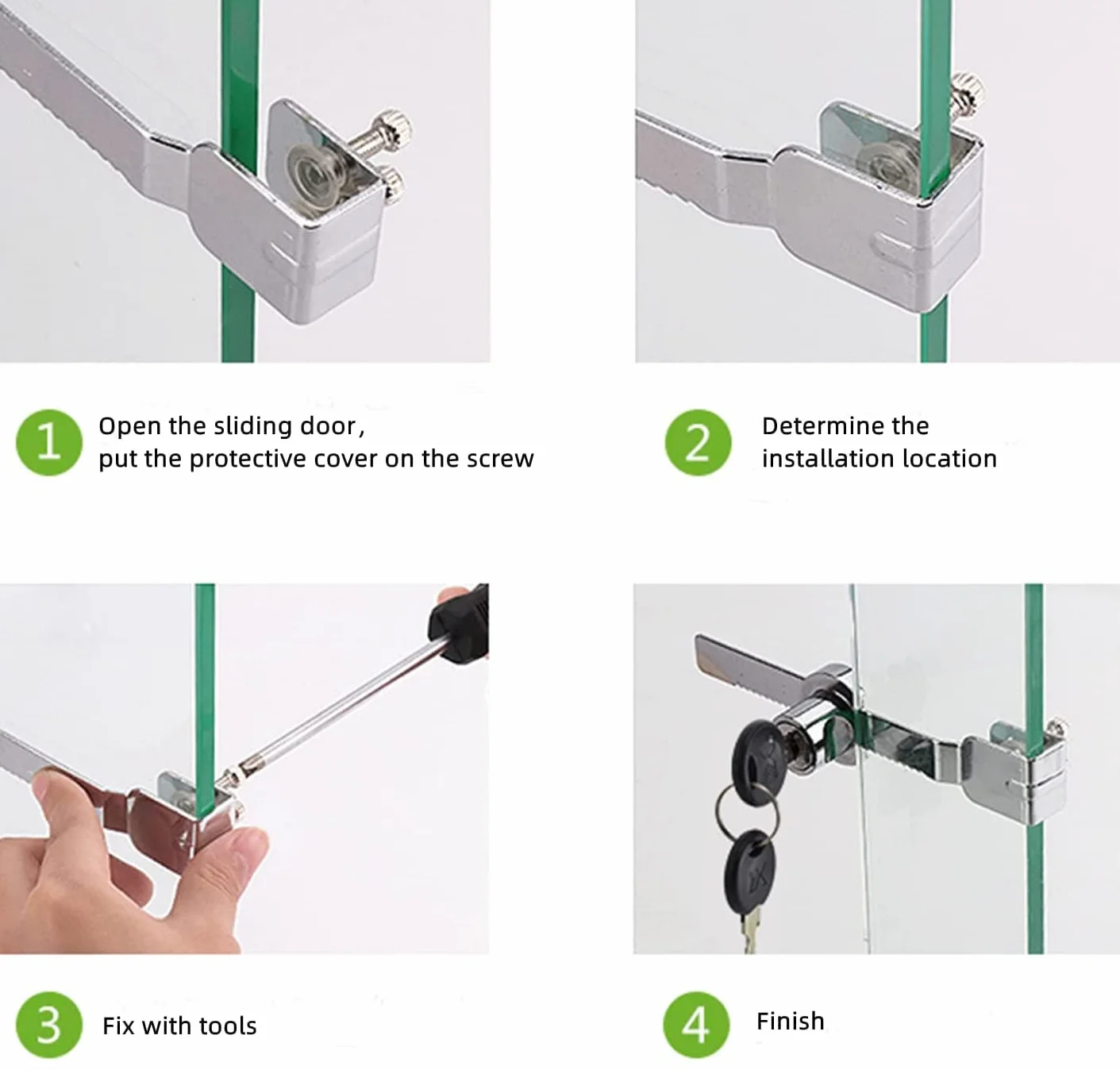 1 Open the sliding door, put the protective cover on the screw

2 Determine the installation location

3 Fix with tools

4 Finish