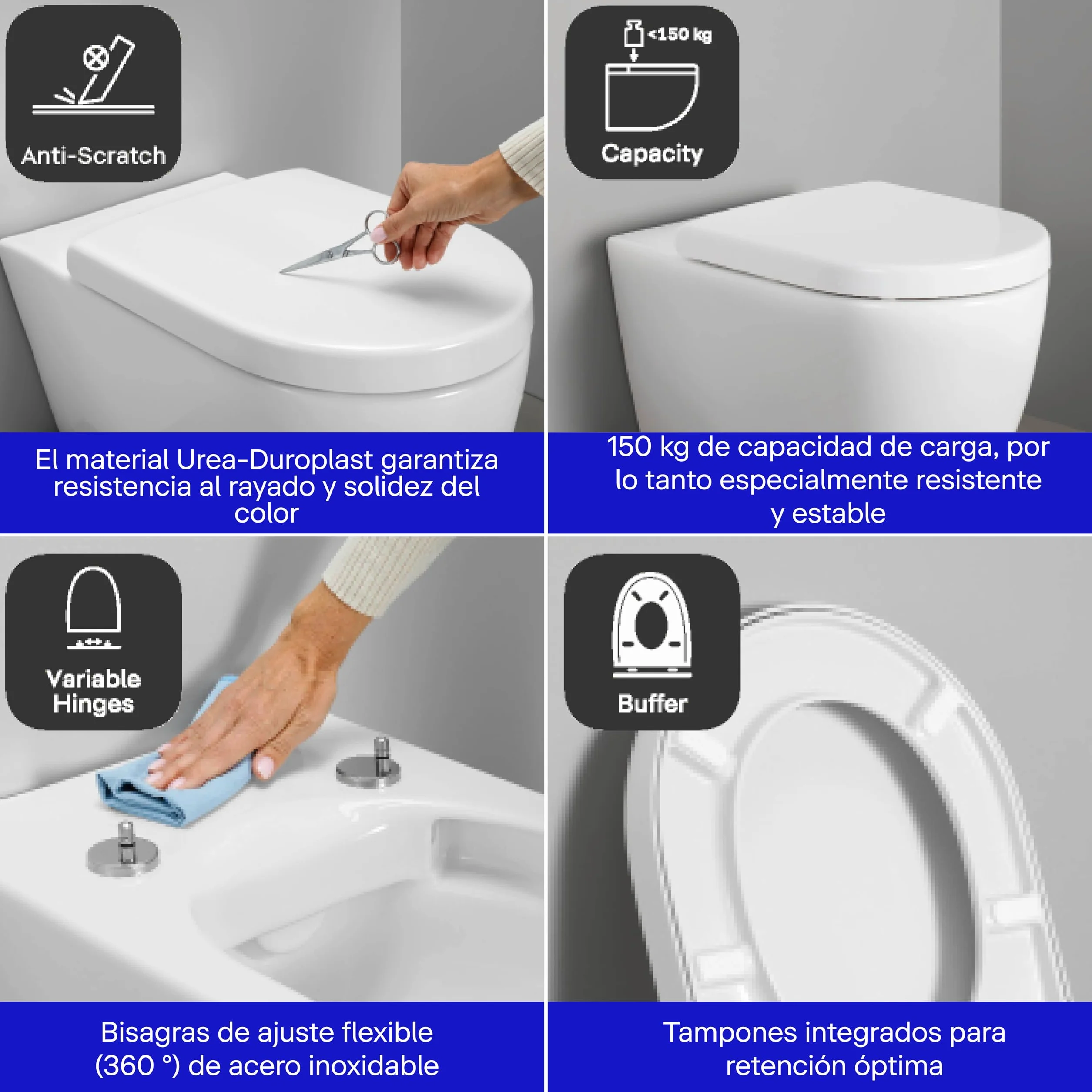 Anti-Scratch

El material Urea-Duroplast garantiza resistencia al rayado y solidez del color

<150 kg

Capacity

150 kg de capacidad de carga, por lo tanto especialmente resistente y estable

Variable Hinges

Bisagras de ajuste flexible (360 °) de acero inoxidable

Buffer

Tampones integrados para retención óptima