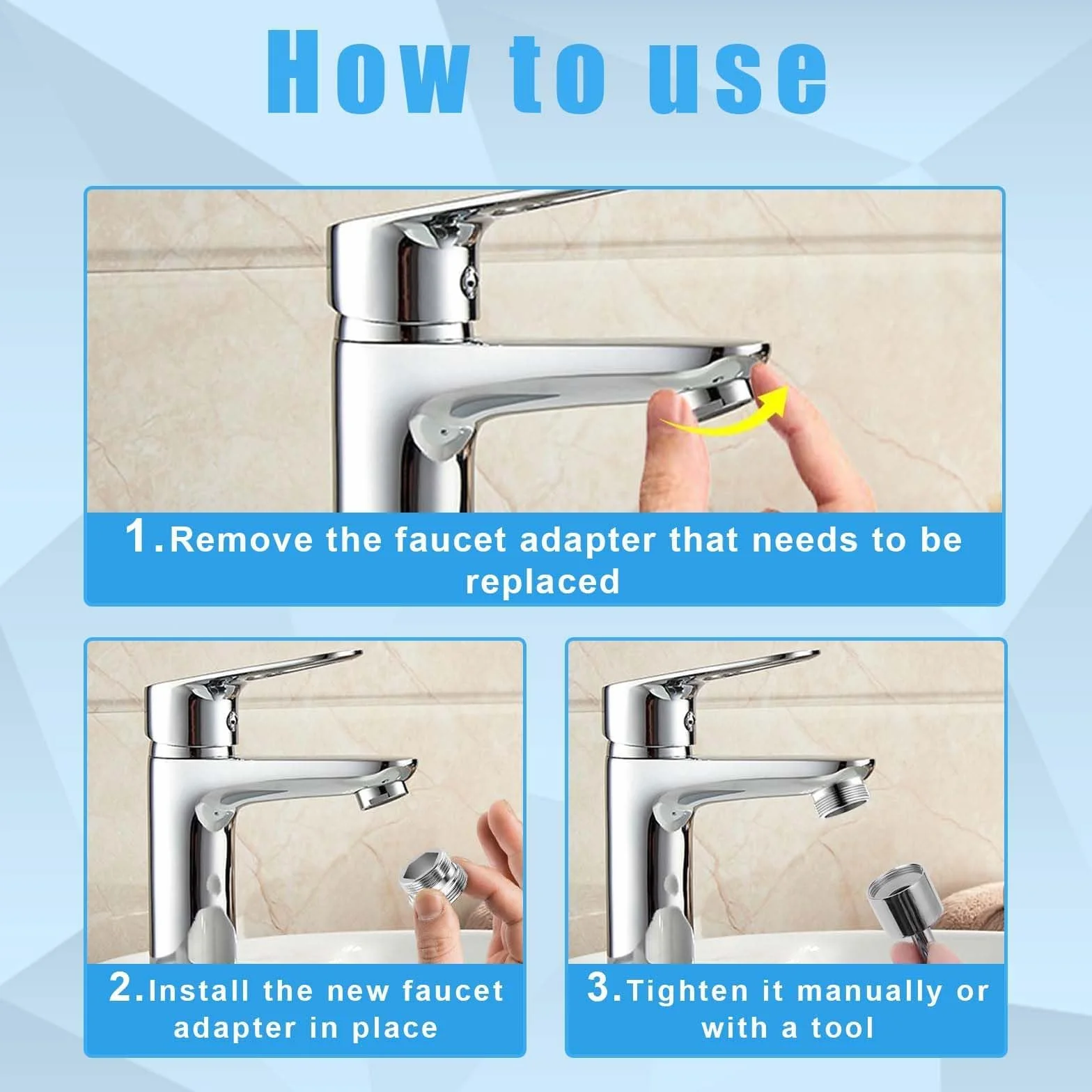 How to use

1.Remove the faucet adapter that needs to be replaced

2.Install the new faucet adapter in place

3.Tighten it manually or with a tool