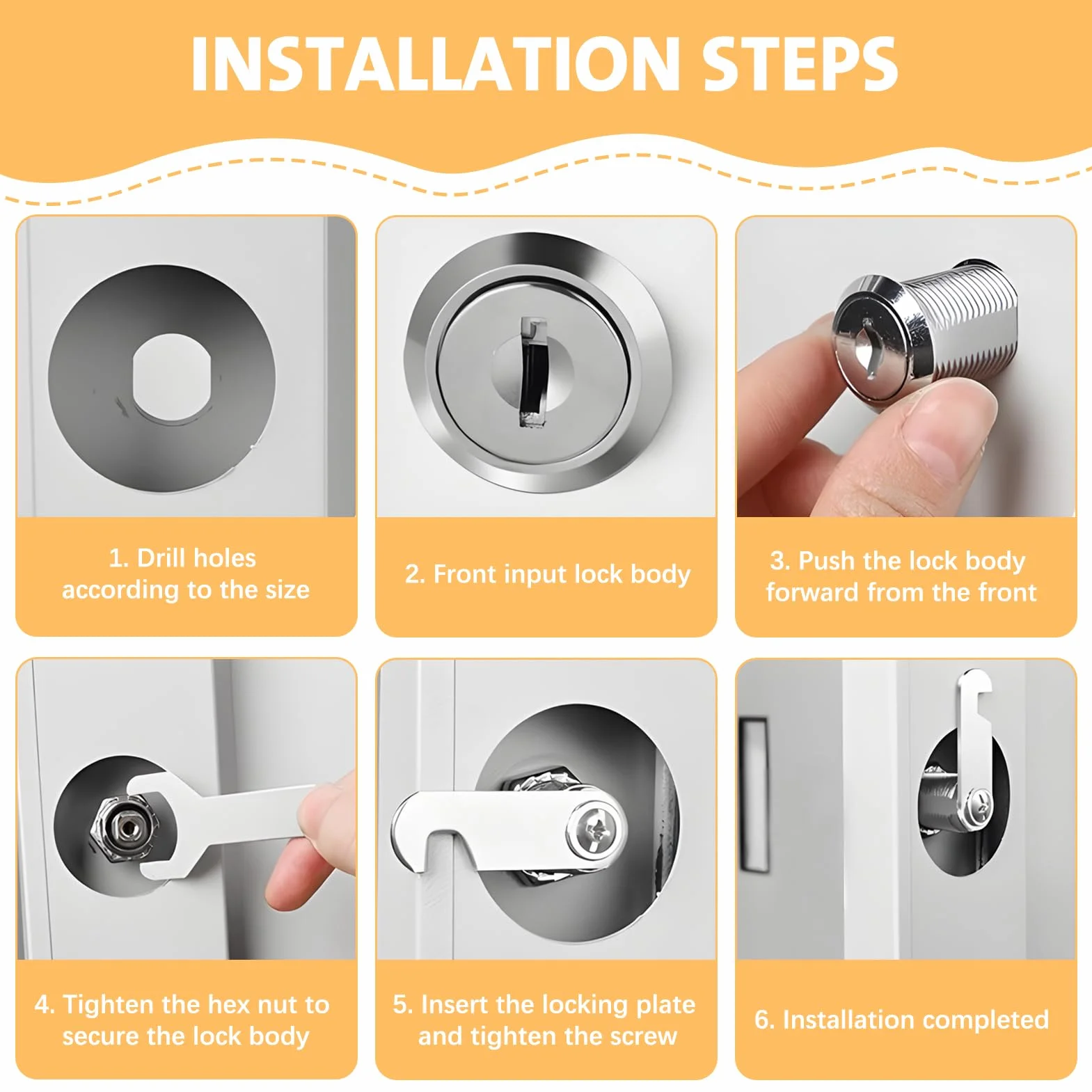 INSTALLATION STEPS

1. Drill holes according to the size

2. Front input lock body

3. Push the lock body forward from the front

4. Tighten the hex nut to secure the lock body

5. Insert the locking plate and tighten the screw

6. Installation completed