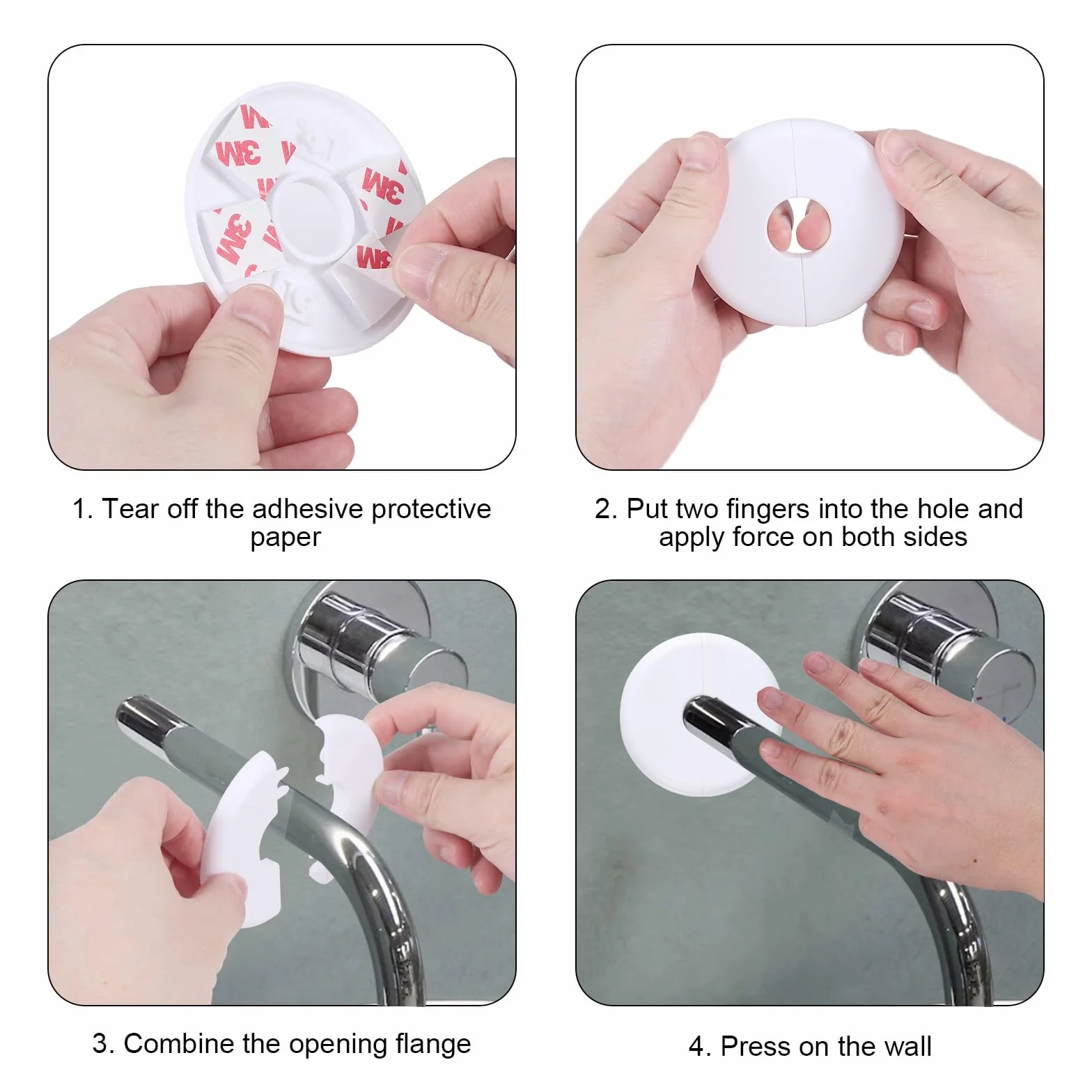 3M

3M

3M

3M

1. Tear off the adhesive protective paper

2. Put two fingers into the hole and apply force on both sides

3. Combine the opening flange

4. Press on the wall