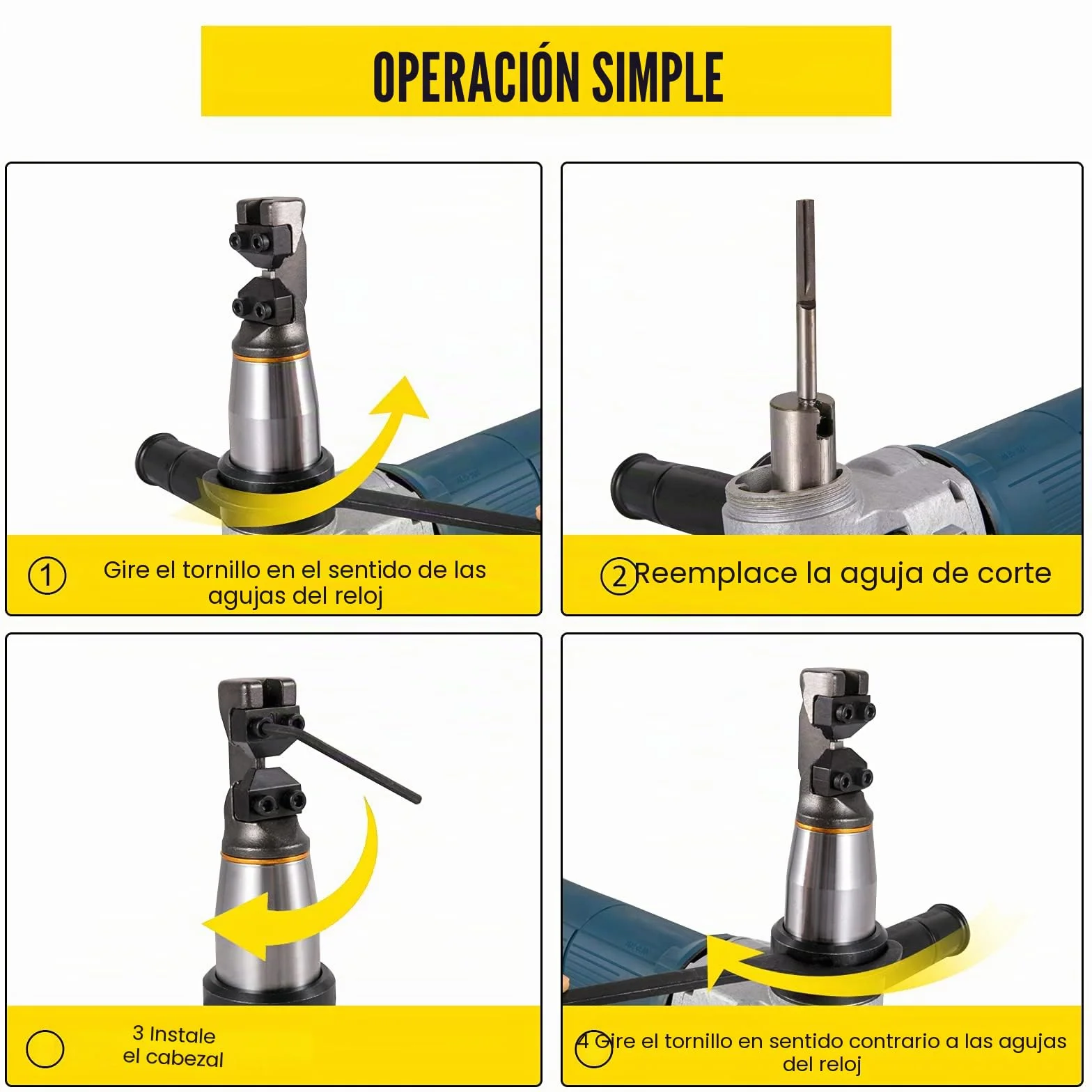 OPERACIÓN SIMPLE

1 Gire el tornillo en el sentido de las agujas del reloj

2 Reemplace la aguja de corte

3 Instale el cabezal

4 Gire el tornillo en sentido contrario a las agujas del reloj