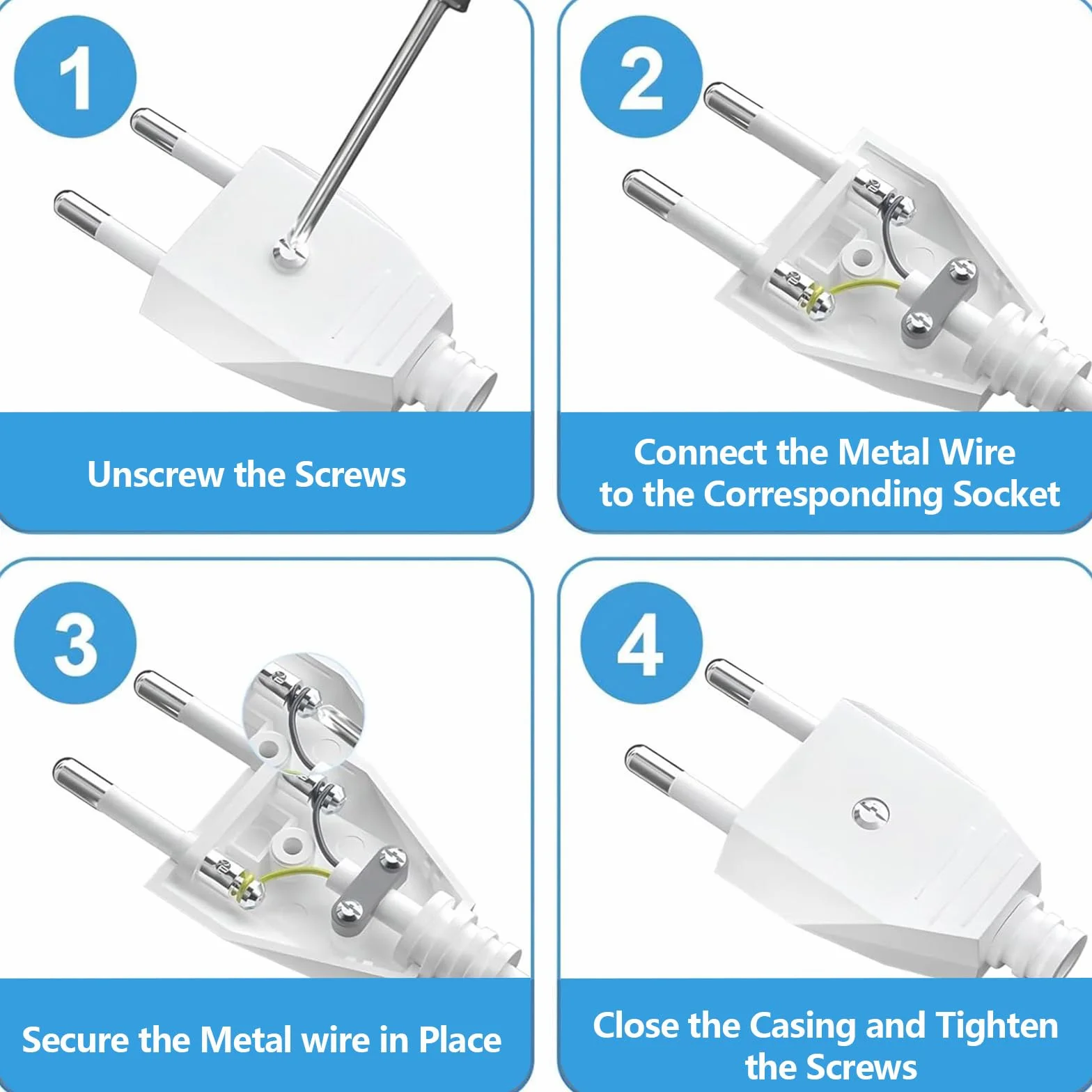 1

Unscrew the Screws

2

Connect the Metal Wire to the Corresponding Socket

3

Secure the Metal wire in Place

4

Close the Casing and Tighten the Screws