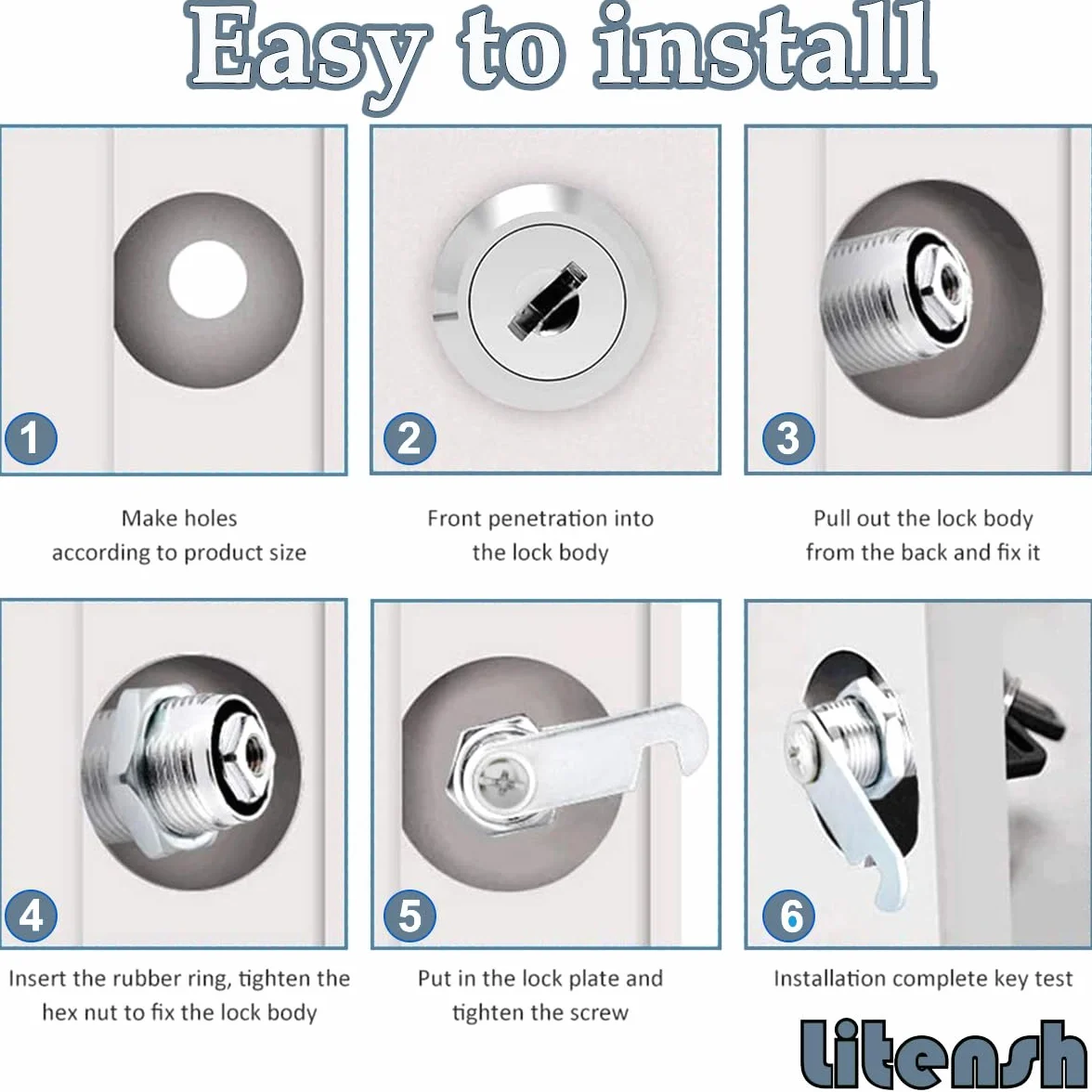 Easy to install

1

Make holes according to product size

2

Front penetration into the lock body

3

Pull out the lock body from the back and fix it

4

Insert the rubber ring, tighten the hex nut to fix the lock body

5

Put in the lock plate and tighten the screw

6

Installation complete key test

Litensh