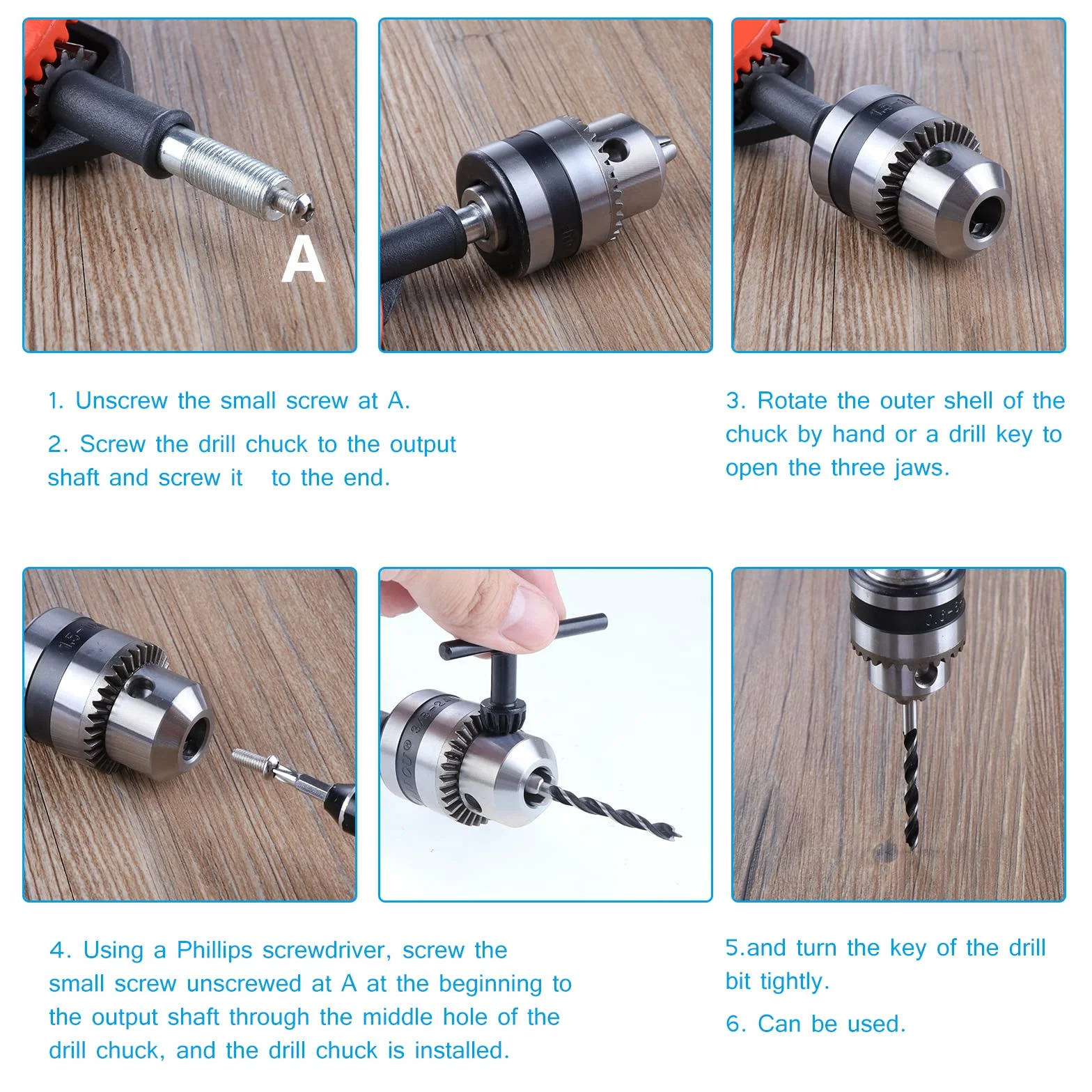 A

1. Unscrew the small screw at A.

2. Screw the drill chuck to the output shaft and screw it to the end.

3. Rotate the outer shell of the chuck by hand or a drill key to open the three jaws.

4. Using a Phillips screwdriver, screw the small screw unscrewed at A at the beginning to the output shaft through the middle hole of the drill chuck, and the drill chuck is installed.

5.and turn the key of the drill bit tightly.

6. Can be used.