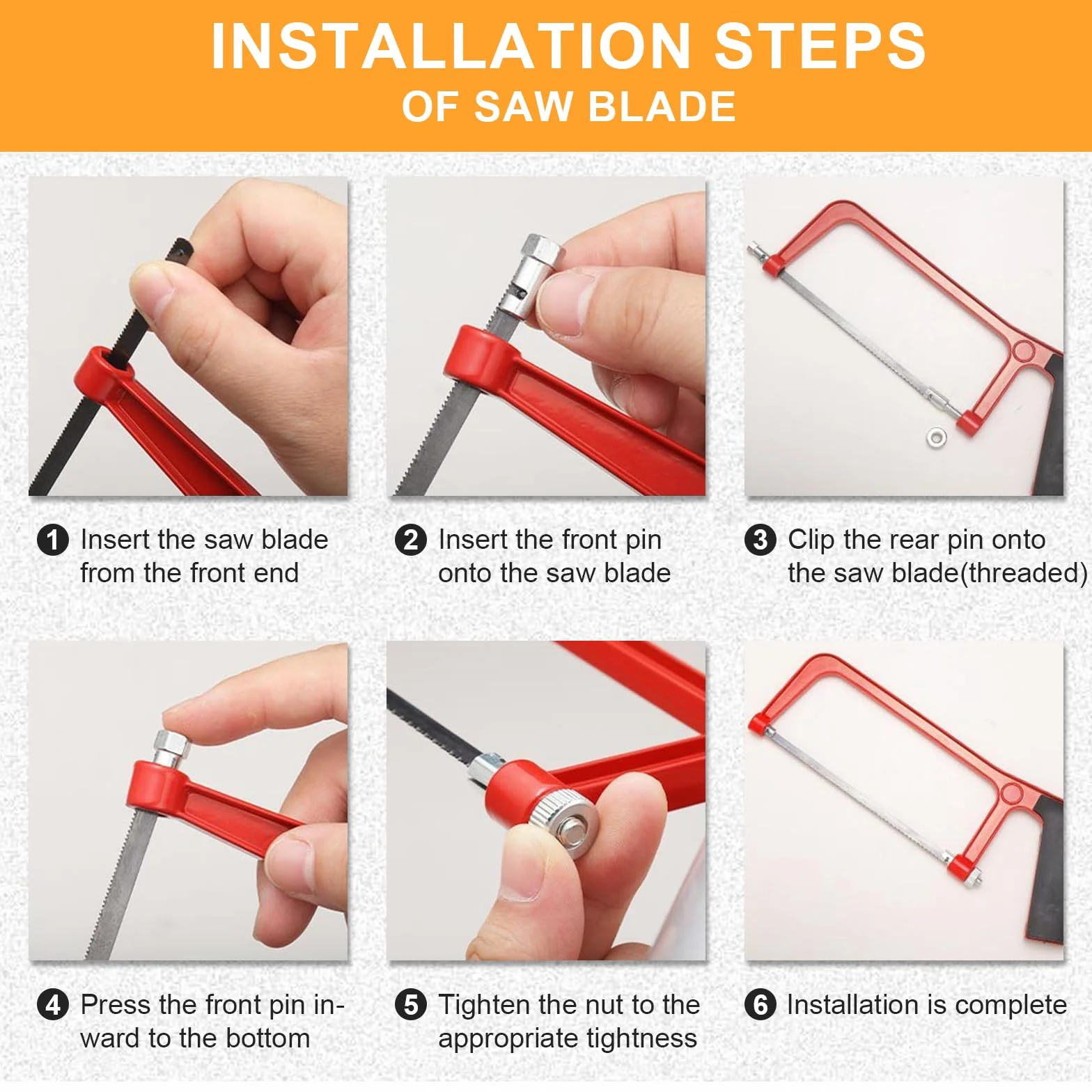 INSTALLATION STEPS
OF SAW BLADE

1 Insert the saw blade from the front end

2 Insert the front pin onto the saw blade

3 Clip the rear pin onto the saw blade(threaded)

4 Press the front pin inward to the bottom

5 Tighten the nut to the appropriate tightness

6 Installation is complete