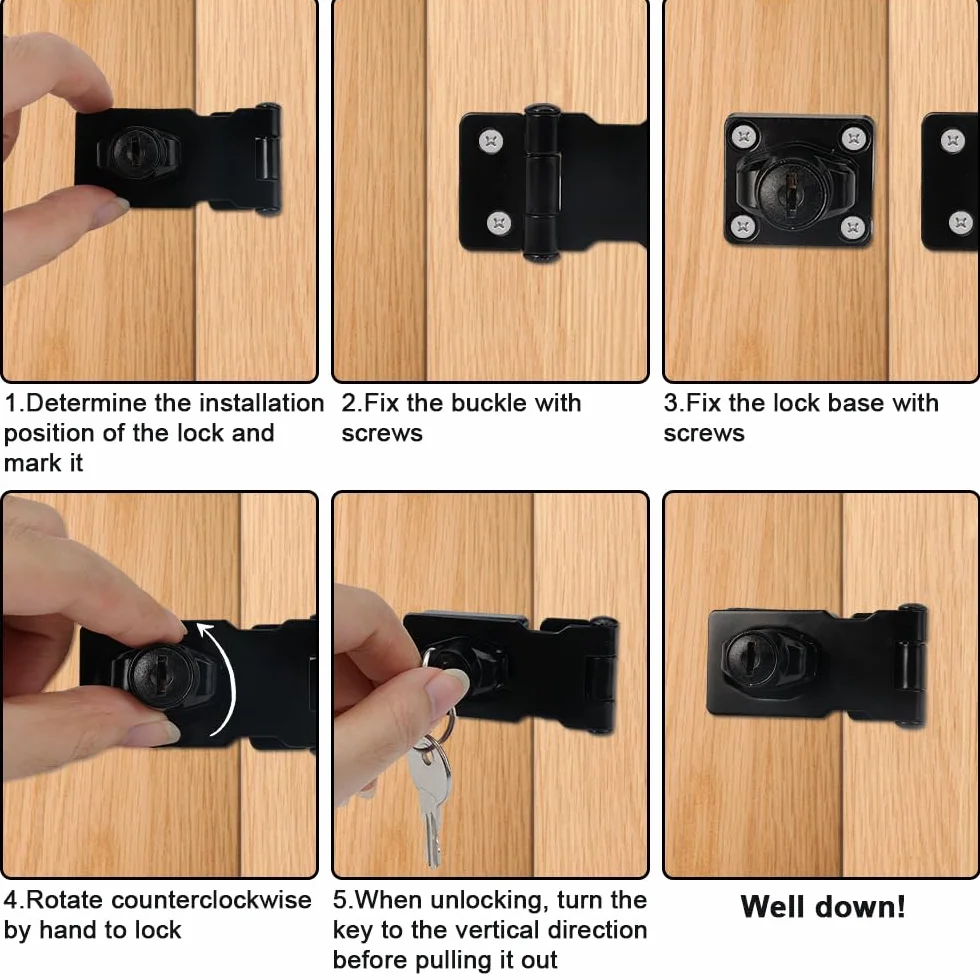 1.Determine the installation position of the lock and mark it

2.Fix the buckle with screws

3.Fix the lock base with screws

4.Rotate counterclockwise by hand to lock

5.When unlocking, turn the key to the vertical direction before pulling it out

Well down!