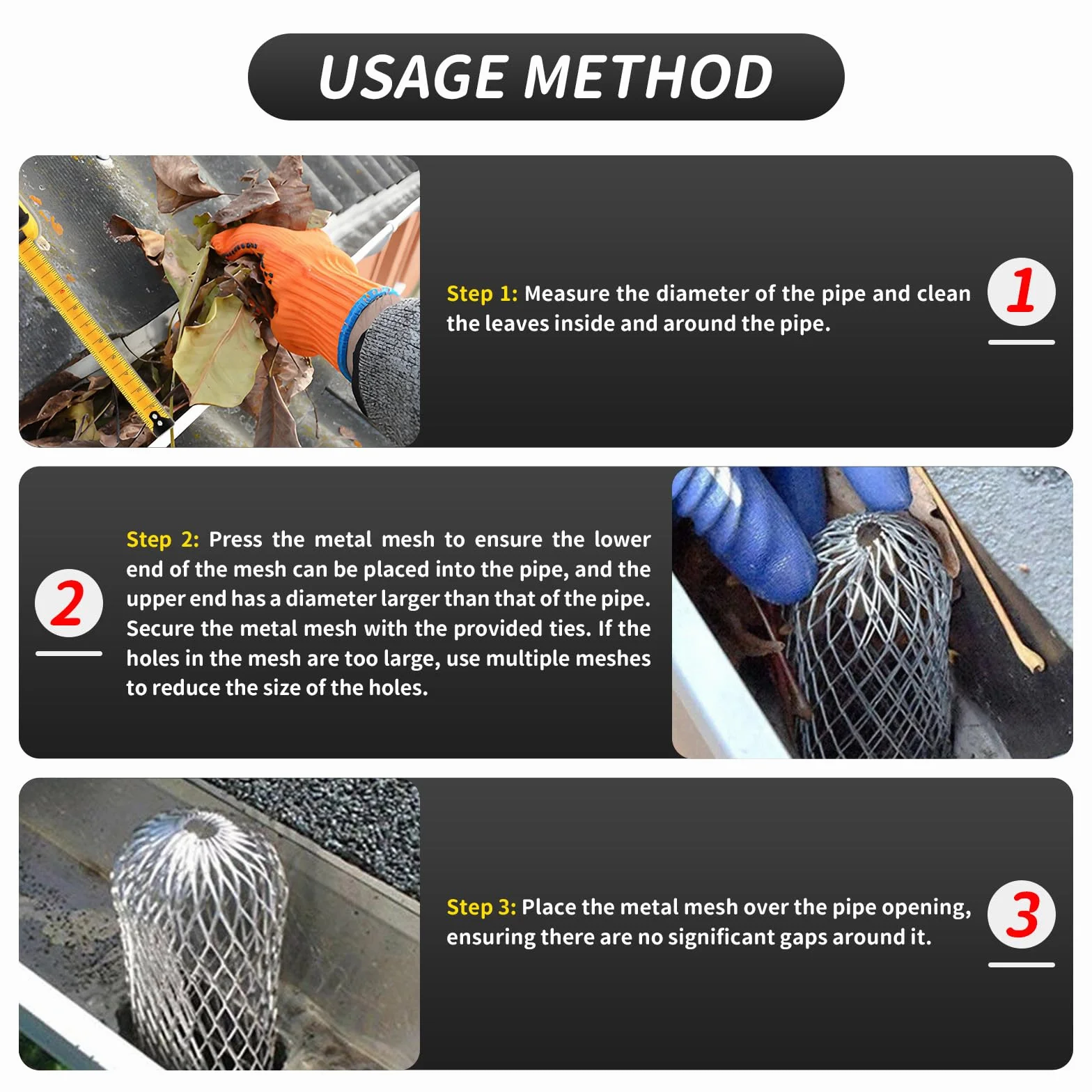 USAGE METHOD

Step 1: Measure the diameter of the pipe and clean the leaves inside and around the pipe.

1

2

Step 2: Press the metal mesh to ensure the lower end of the mesh can be placed into the pipe, and the upper end has a diameter larger than that of the pipe. Secure the metal mesh with the provided ties. If the holes in the mesh are too large, use multiple meshes to reduce the size of the holes.

Step 3: Place the metal mesh over the pipe opening, ensuring there are no significant gaps around it.

3