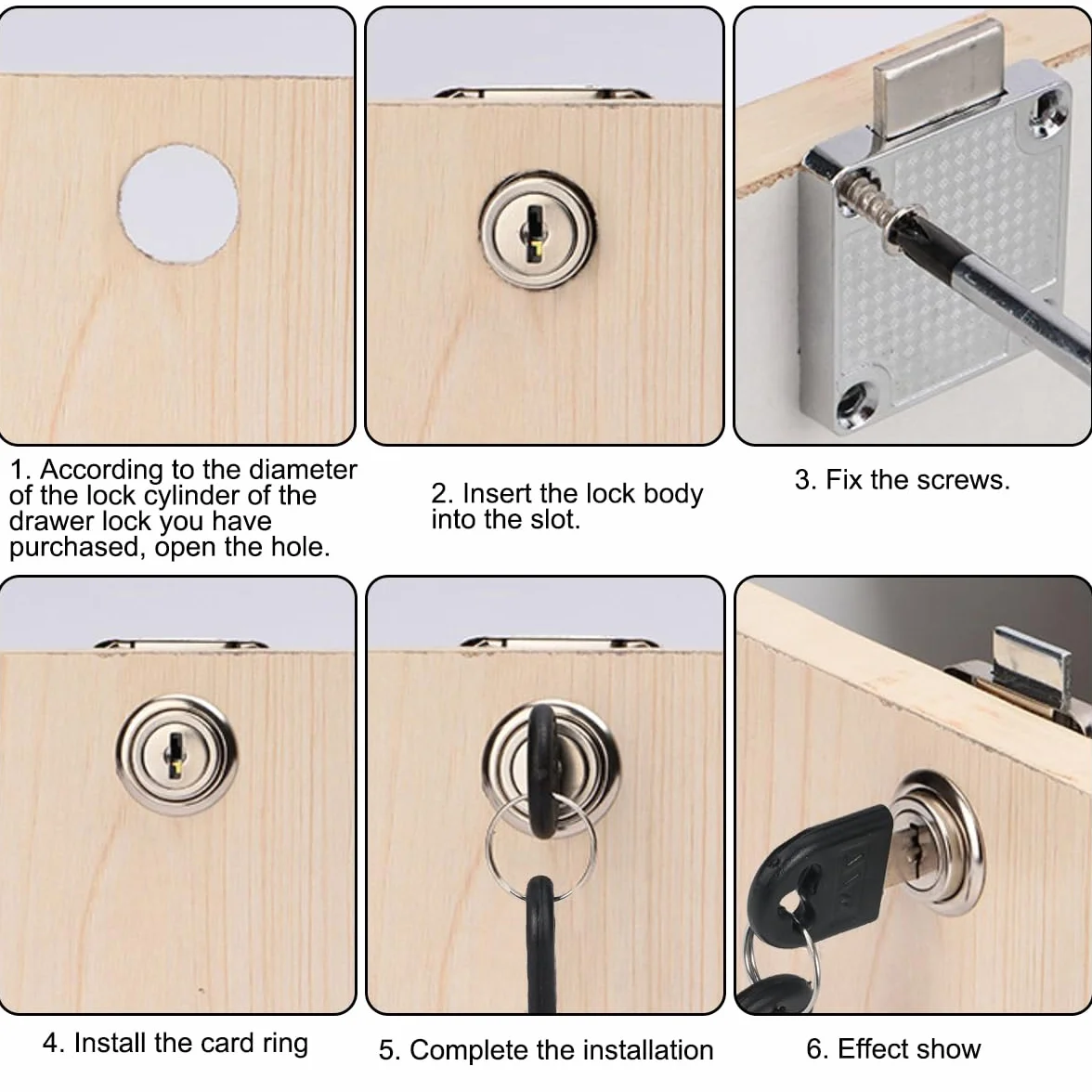 1. According to the diameter of the lock cylinder of the drawer lock you have purchased, open the hole.

2. Insert the lock body into the slot.

3. Fix the screws.

4. Install the card ring

5. Complete the installation

6. Effect show