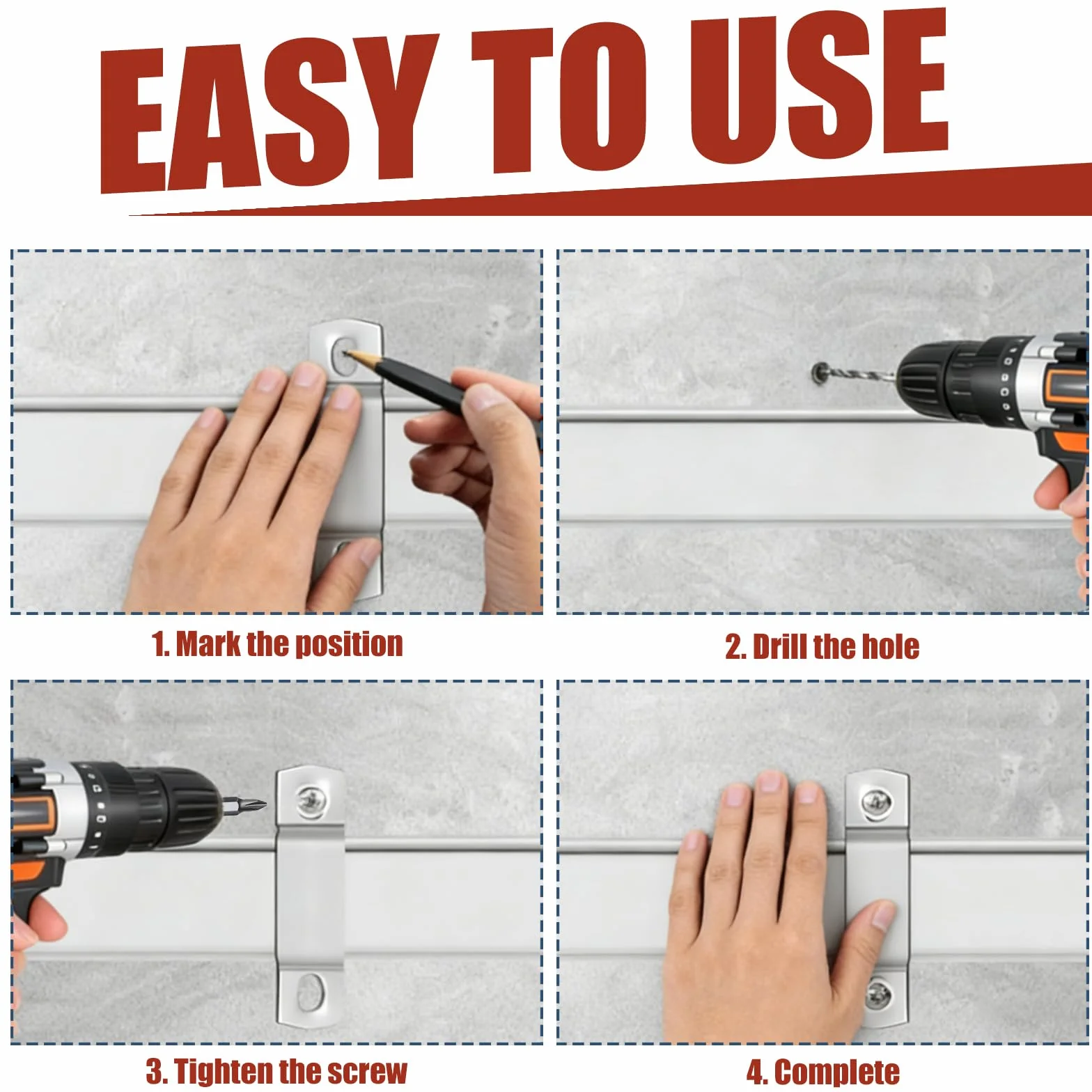 EASY TO USE

1. Mark the position

2. Drill the hole

3. Tighten the screw

4. Complete