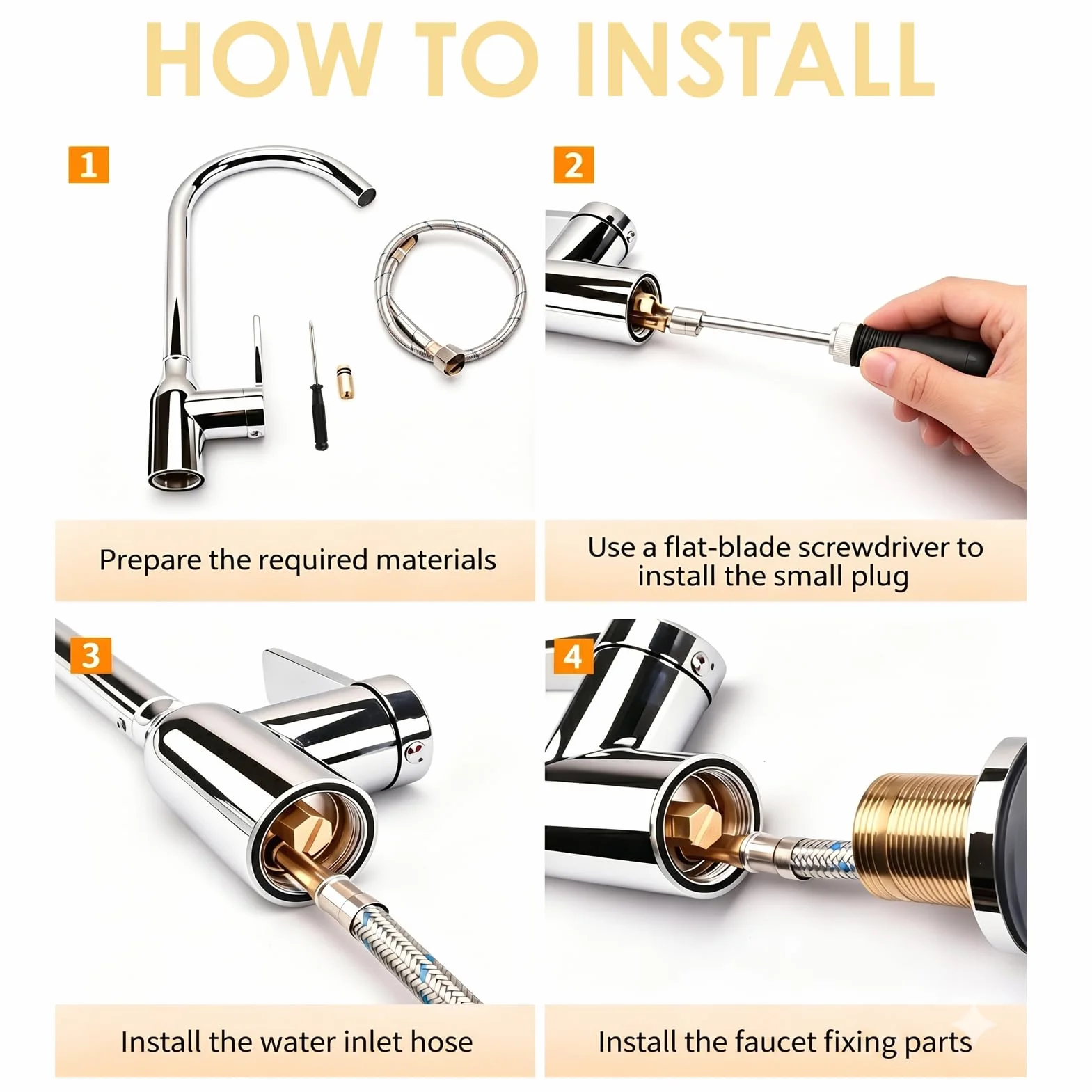 HOW TO INSTALL

1

Prepare the required materials

2

Use a flat-blade screwdriver to install the small plug

3

Install the water inlet hose

4

Install the faucet fixing parts