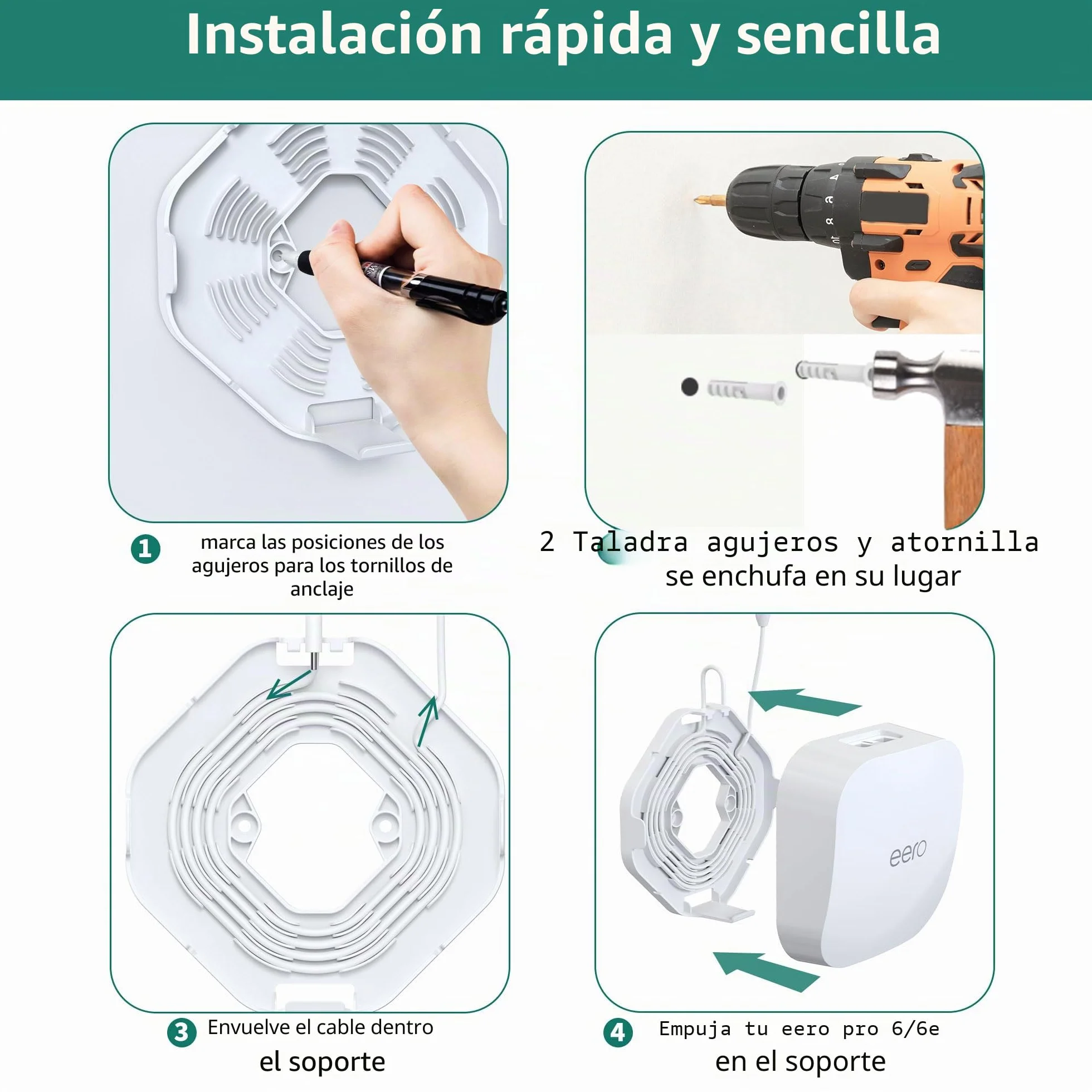 Instalación rápida y sencilla

1 marca las posiciones de los agujeros para los tornillos de anclaje

2 Taladra agujeros y atornilla se enchufa en su lugar

3 Envuelve el cable dentro el soporte

eero

4 Empuja tu eero pro 6/6e en el soporte