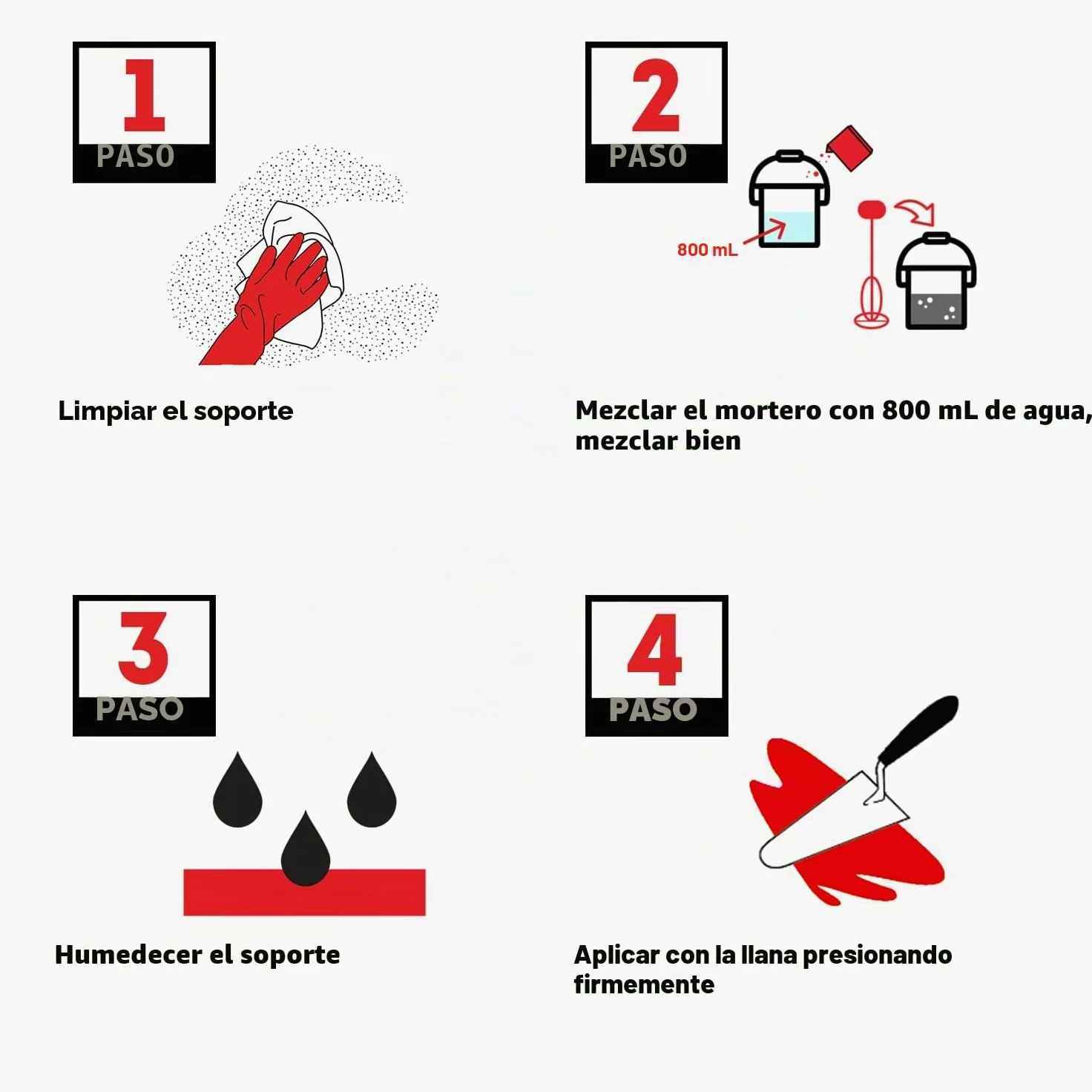 1
PASO

Limpiar el soporte

2
PASO

800 mL

Mezclar el mortero con 800 mL de agua, mezclar bien

3
PASO

Humedecer el soporte

4
PASO

Aplicar con la llana presionando firmemente