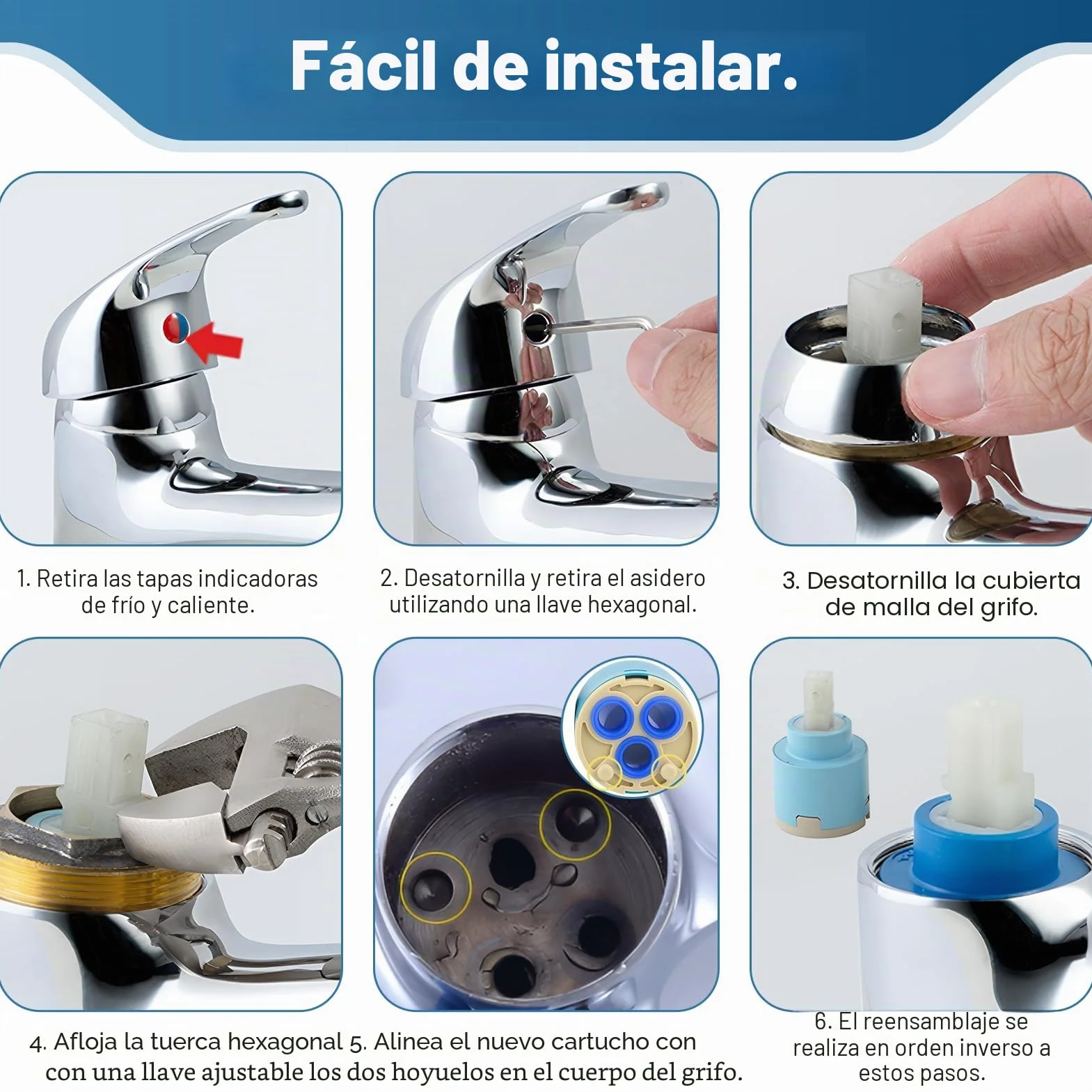 Fácil de instalar.

1. Retira las tapas indicadoras de frío y caliente.

2. Desatornilla y retira el asidero utilizando una llave hexagonal.

3. Desatornilla la cubierta de malla del grifo.

4. Afloja la tuerca hexagonal con una llave ajustable

5. Alinea el nuevo cartucho con los dos hoyuelos en el cuerpo del grifo.

6. El reensamblaje se realiza en orden inverso a estos pasos.