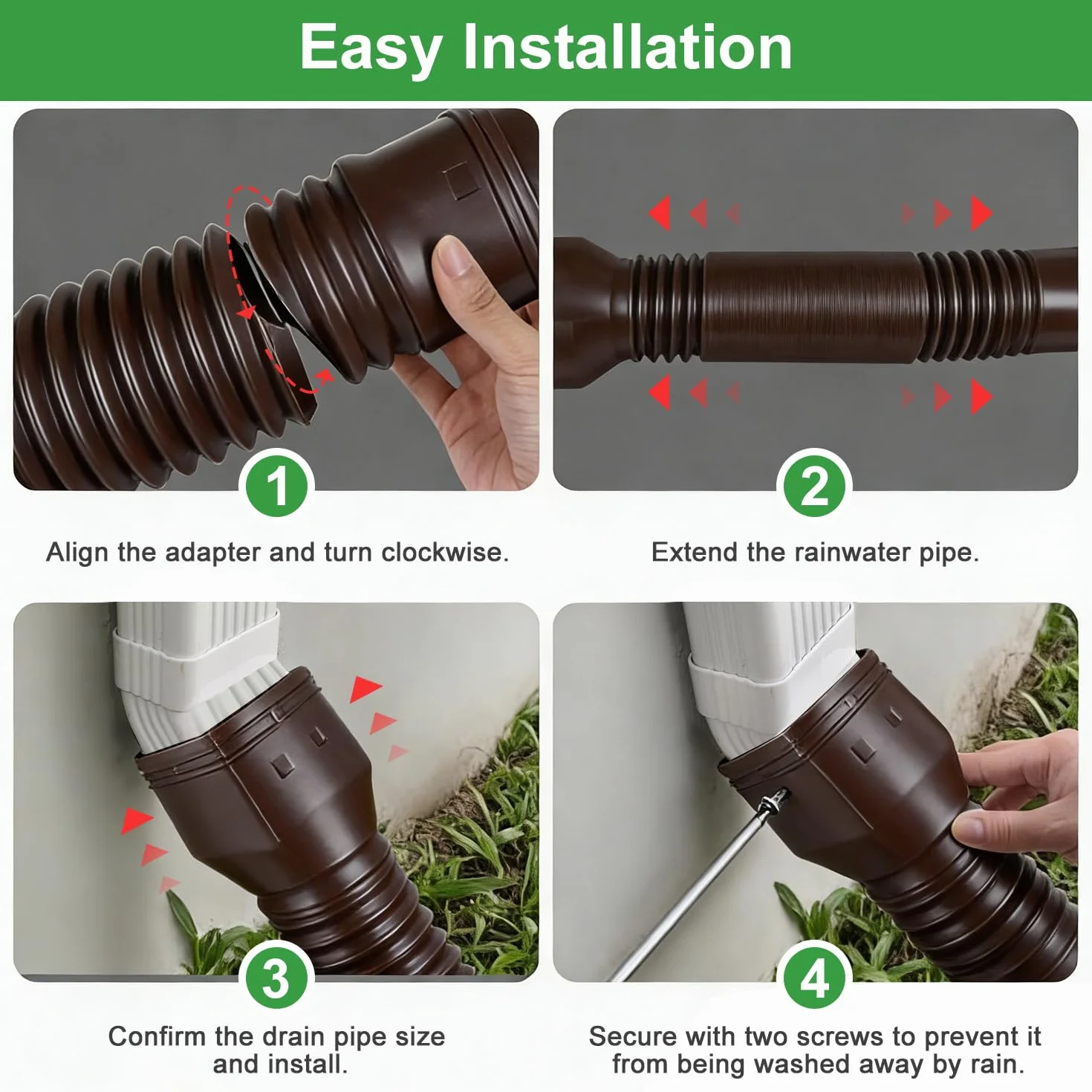 Easy Installation

1

Align the adapter and turn clockwise.

2

Extend the rainwater pipe.

3

Confirm the drain pipe size and install.

4

Secure with two screws to prevent it from being washed away by rain.