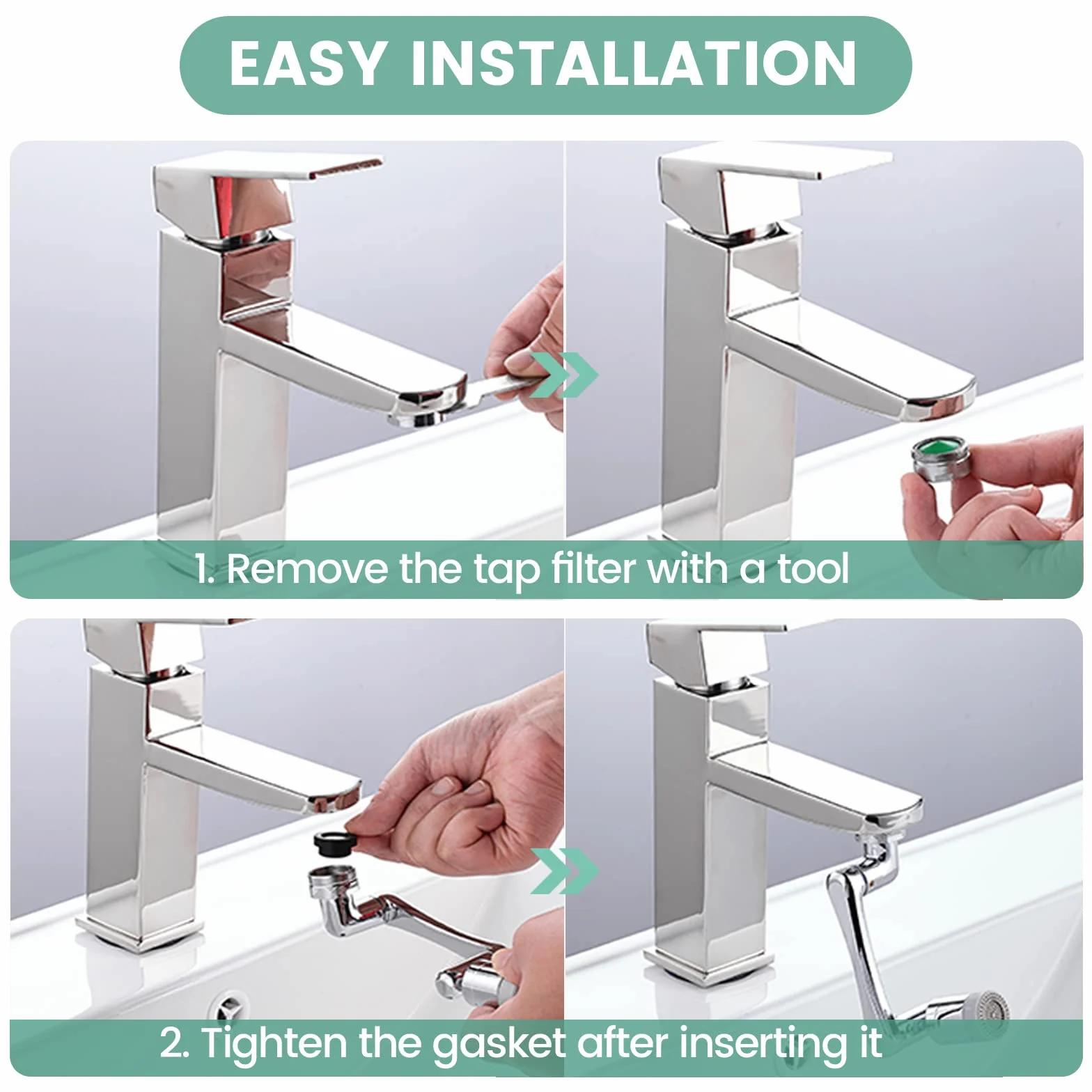 EASY INSTALLATION

1. Remove the tap filter with a tool

2. Tighten the gasket after inserting it