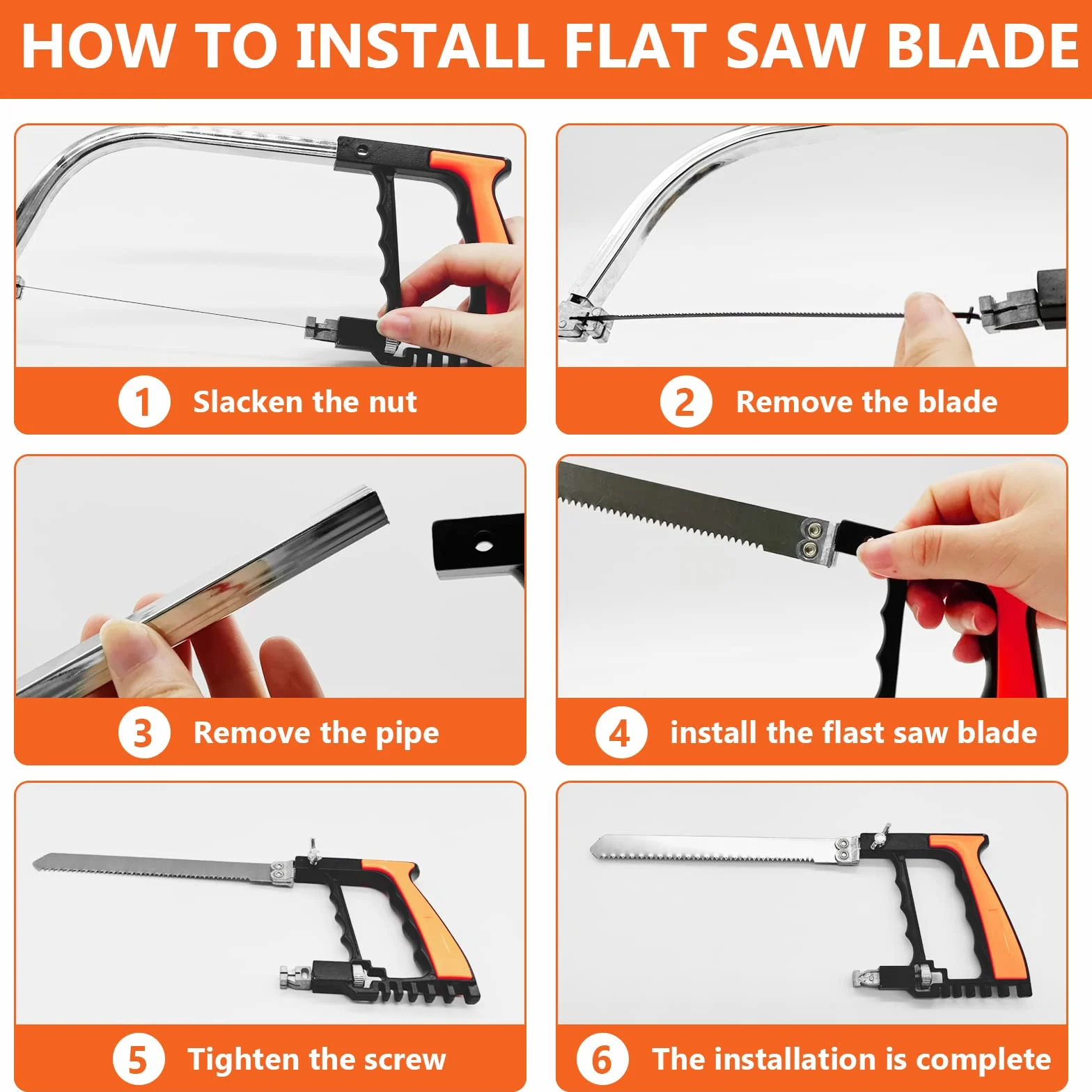 HOW TO INSTALL FLAT SAW BLADE

1 Slacken the nut

2 Remove the blade

3 Remove the pipe

4 install the flast saw blade

5 Tighten the screw

6 The installation is complete