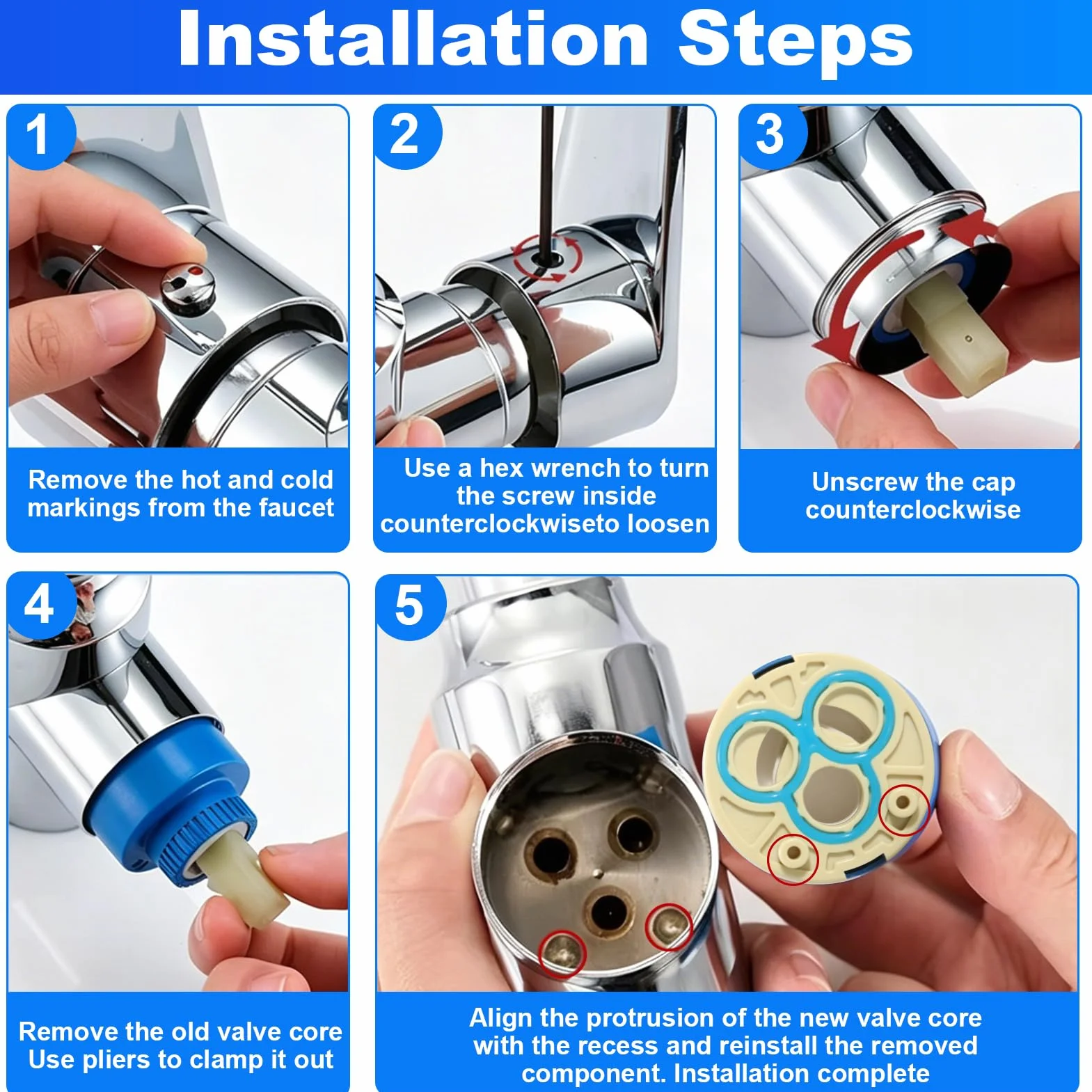 Installation Steps

1

Remove the hot and cold markings from the faucet

2

Use a hex wrench to turn the screw inside counterclockwiseto loosen

3

Unscrew the cap counterclockwise

4

Remove the old valve core
Use pliers to clamp it out

5

Align the protrusion of the new valve core with the recess and reinstall the removed component. Installation complete