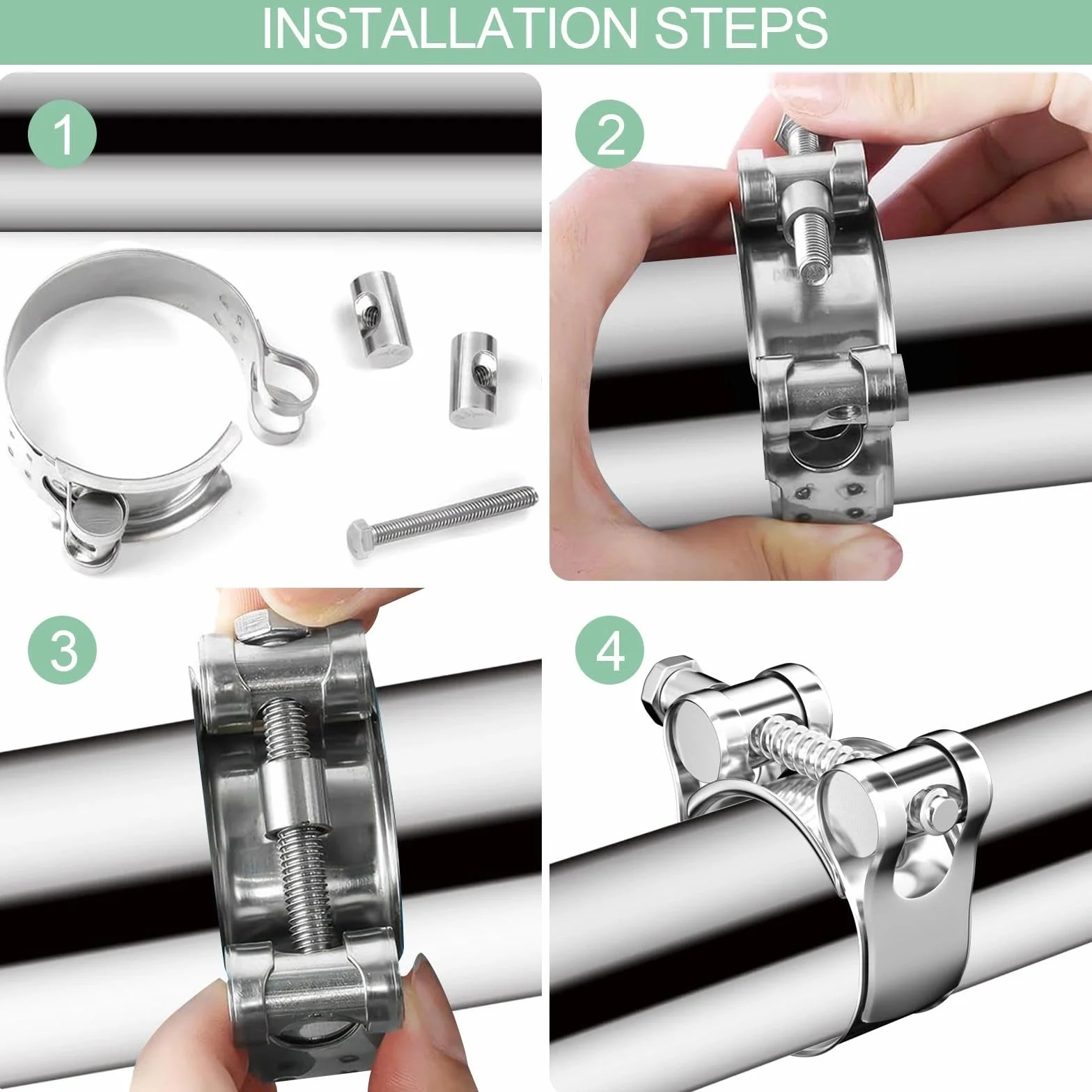 INSTALLATION STEPS

1

2

3

4