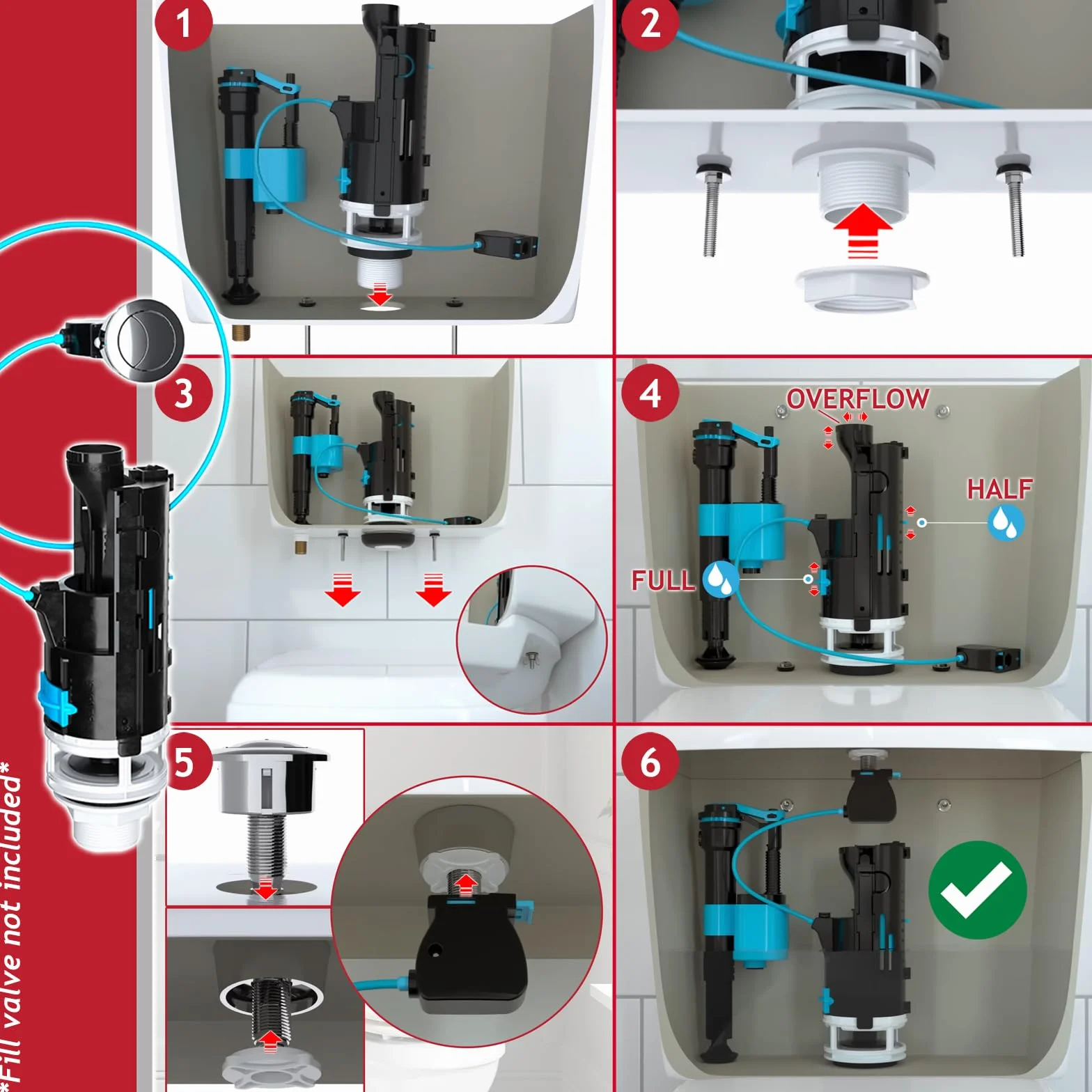 1

2

3

4

OVERFLOW

HALF

FULL

5

6

*Fill valve not included*