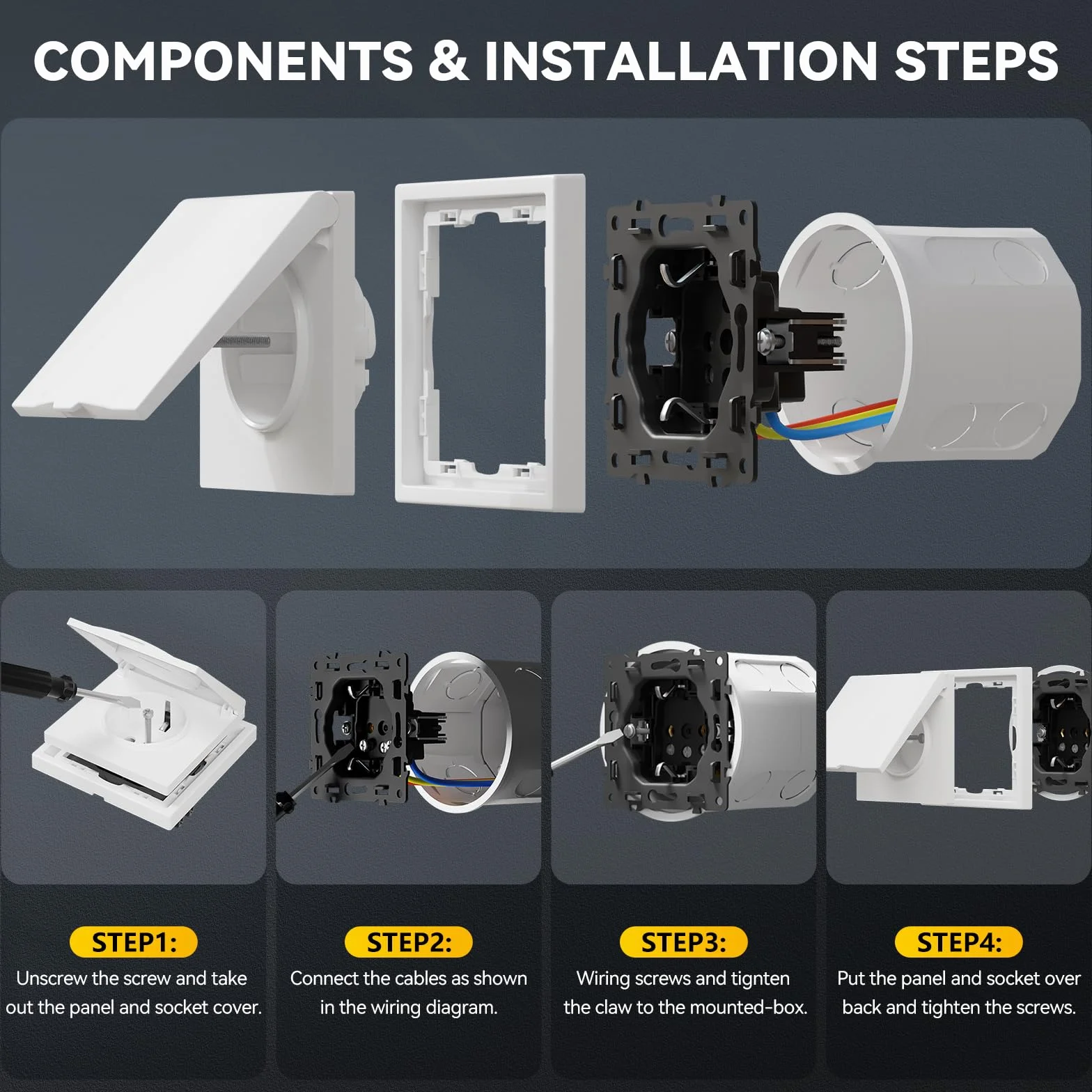 COMPONENTS & INSTALLATION STEPS

STEP1:
Unscrew the screw and take out the panel and socket cover.

STEP2:
Connect the cables as shown in the wiring diagram.

STEP3:
Wiring screws and tignten the claw to the mounted-box.

STEP4:
Put the panel and socket over back and tighten the screws.