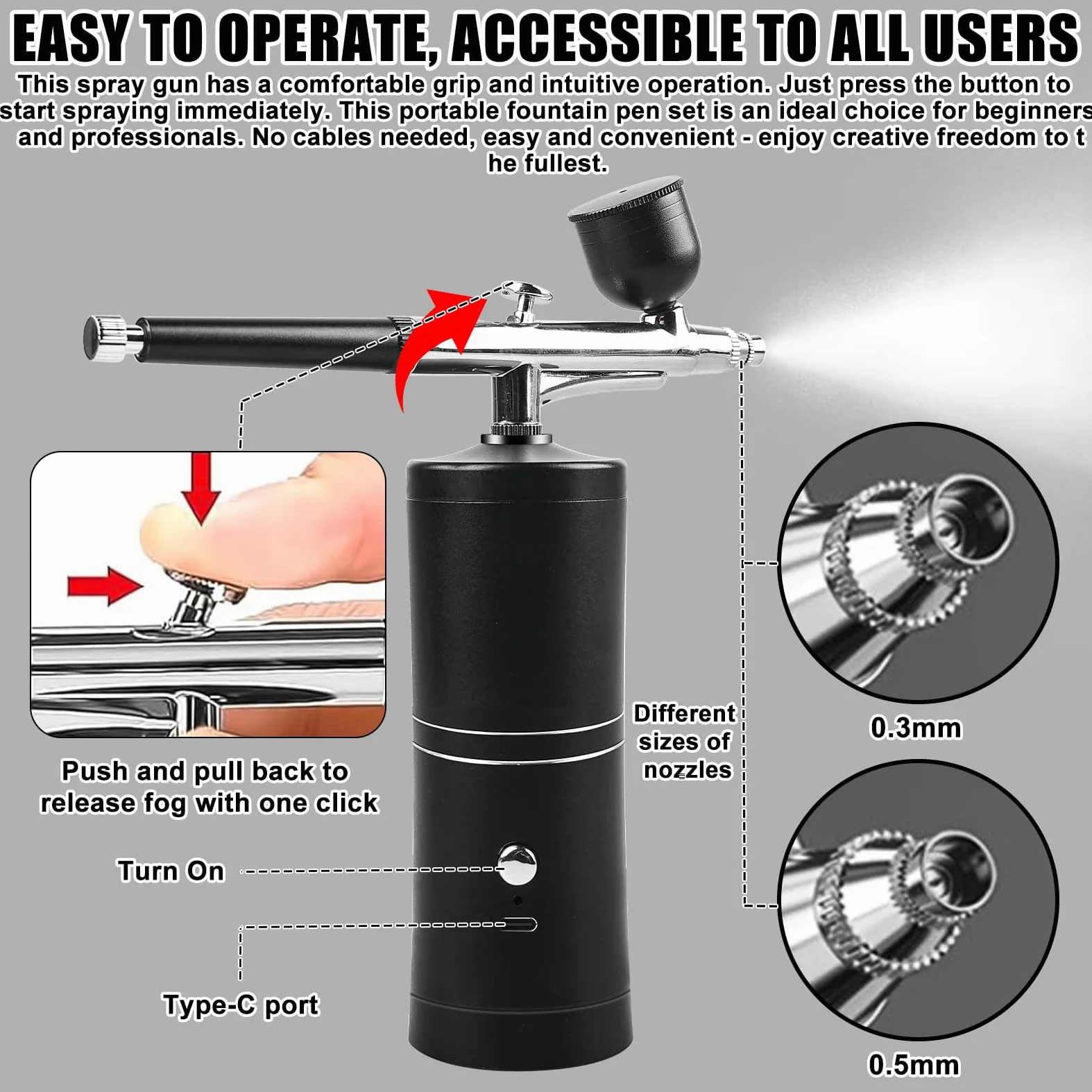 EASY TO OPERATE, ACCESSIBLE TO ALL USERS

This spray gun has a comfortable grip and intuitive operation. Just press the button to start spraying immediately. This portable fountain pen set is an ideal choice for beginners and professionals. No cables needed, easy and convenient - enjoy creative freedom to t he fullest.

Push and pull back to release fog with one click

Turn On

Type-C port

Different sizes of nozzles

0.3mm

0.5mm