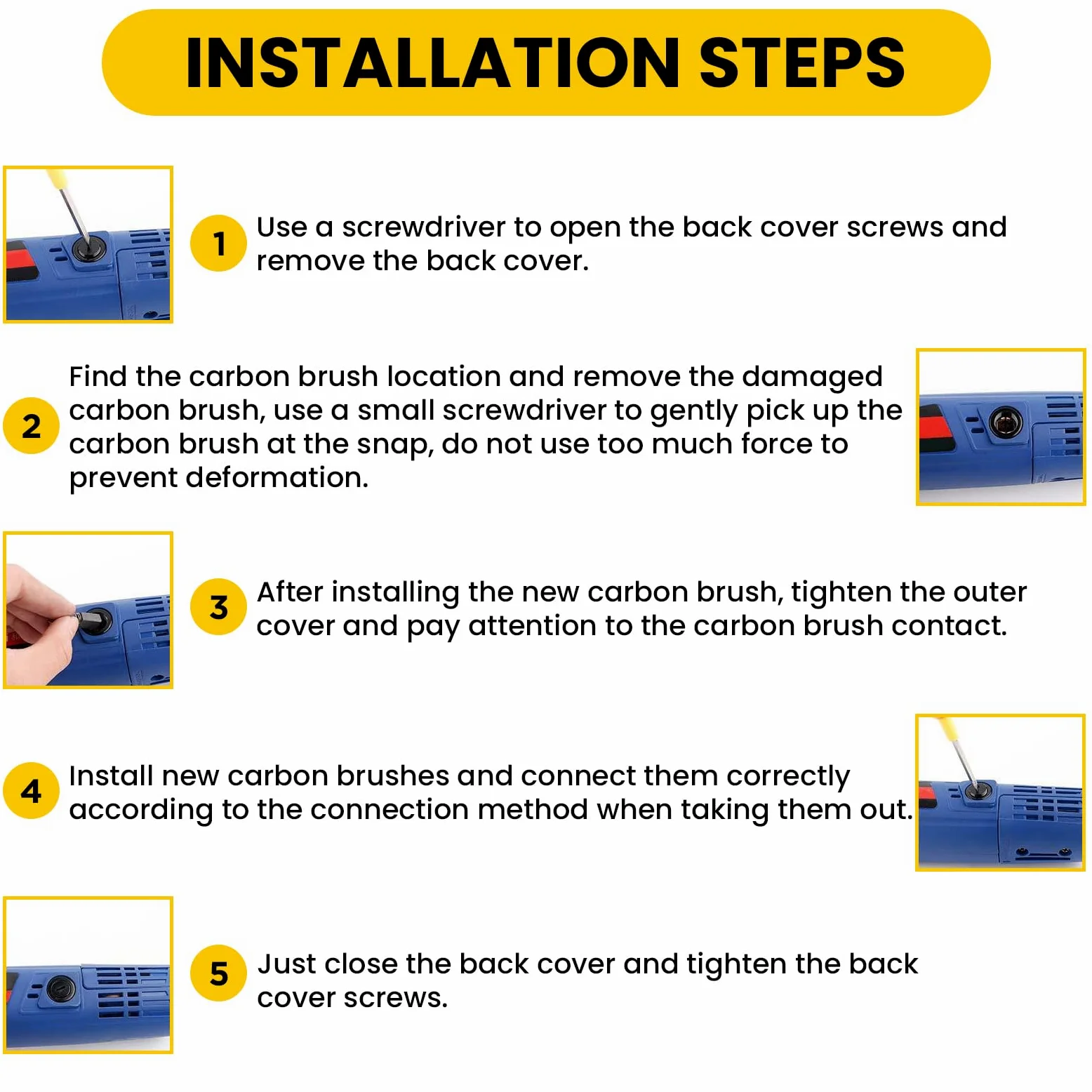 INSTALLATION STEPS

1 Use a screwdriver to open the back cover screws and remove the back cover.

2 Find the carbon brush location and remove the damaged carbon brush, use a small screwdriver to gently pick up the carbon brush at the snap, do not use too much force to prevent deformation.

3 After installing the new carbon brush, tighten the outer cover and pay attention to the carbon brush contact.

4 Install new carbon brushes and connect them correctly according to the connection method when taking them out.

5 Just close the back cover and tighten the back cover screws.