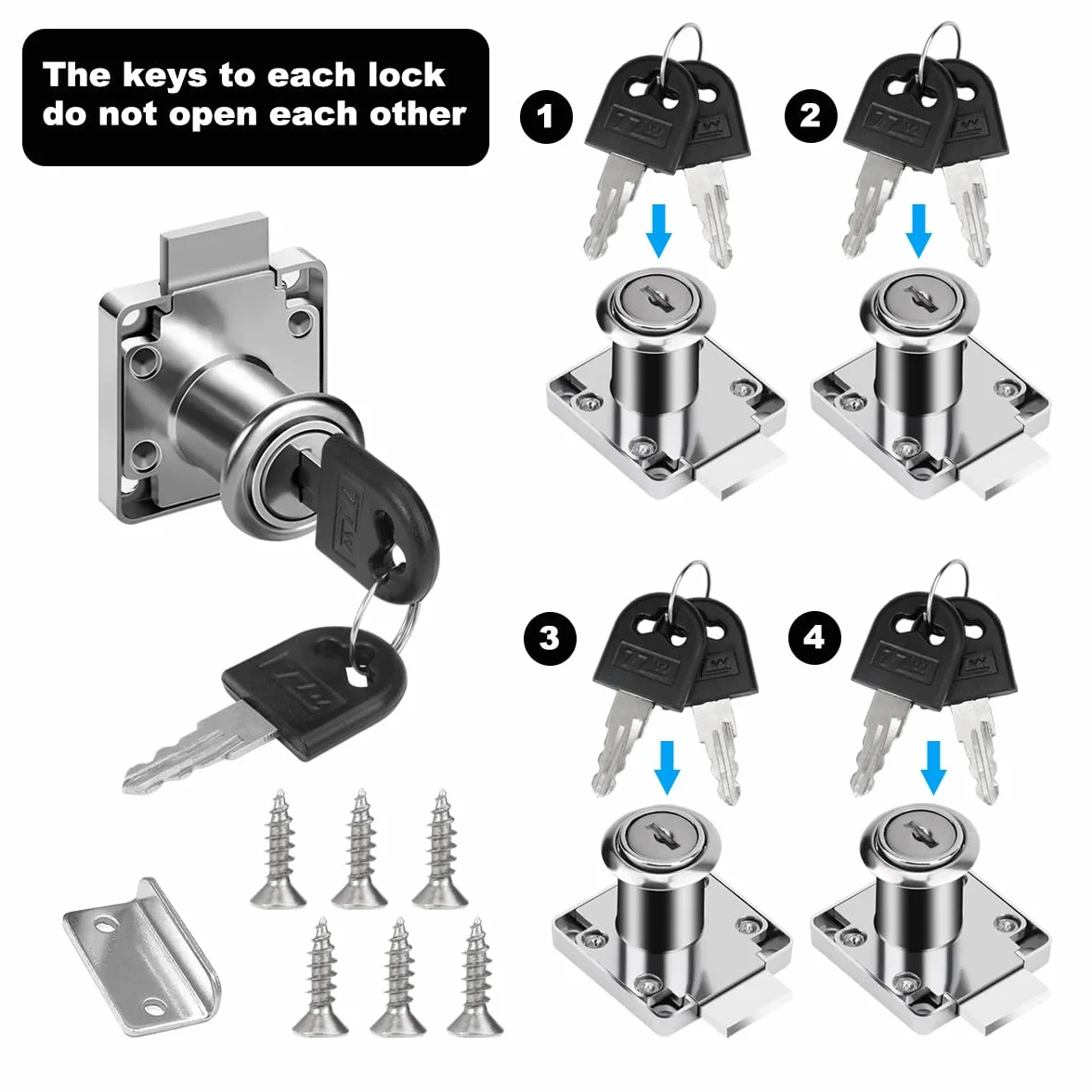 The keys to each lock do not open each other

1

2

3

4