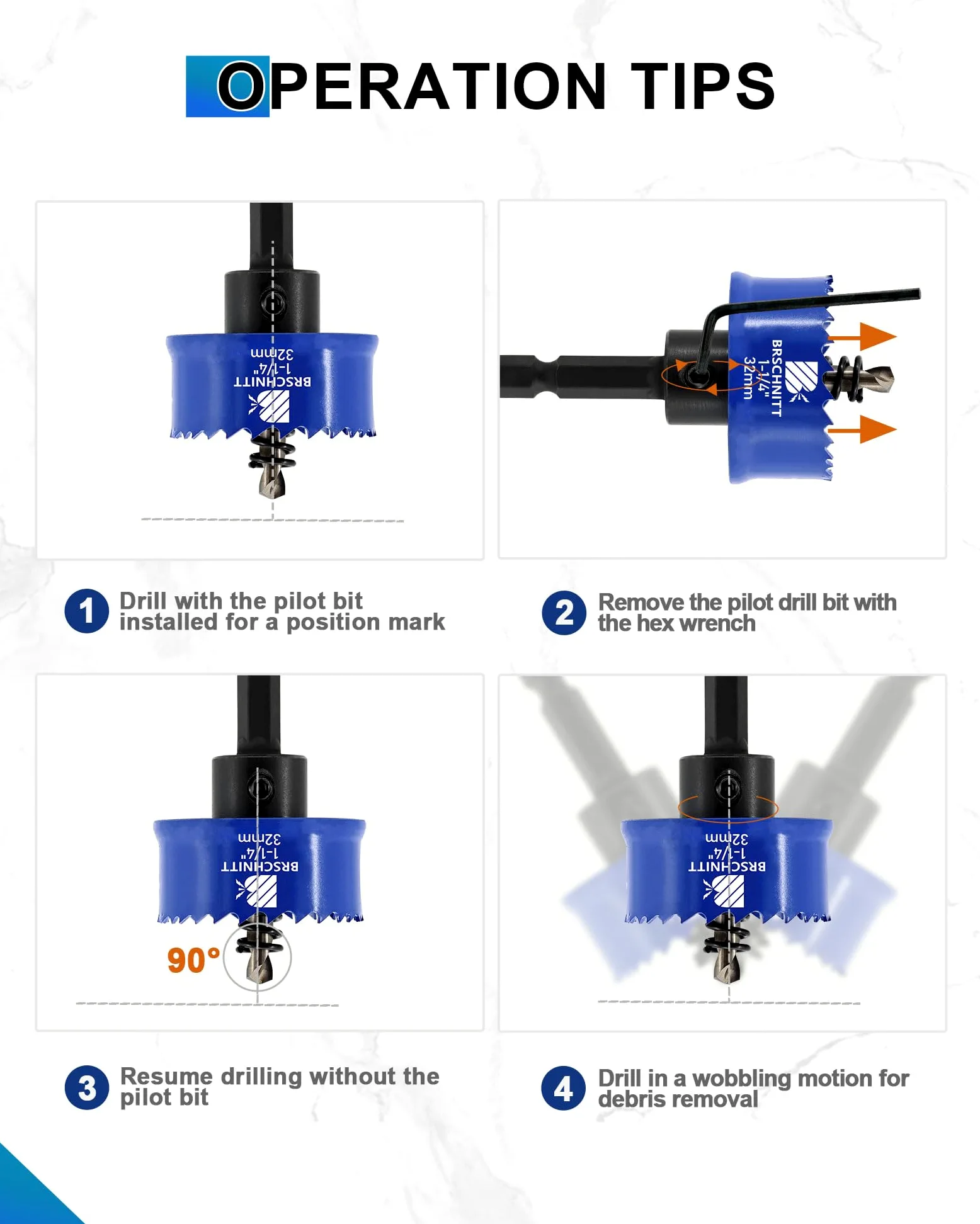 OPERATION TIPS

BRSCHNITT
1-1/4"
32mm

BRSCHNITT
1-1/4"
32mm

1 Drill with the pilot bit installed for a position mark

2 Remove the pilot drill bit with the hex wrench

BRSCHNITT
1-1/4"
32mm

90°

BRSCHNITT
1-1/4"
32mm

3 Resume drilling without the pilot bit

4 Drill in a wobbling motion for debris removal