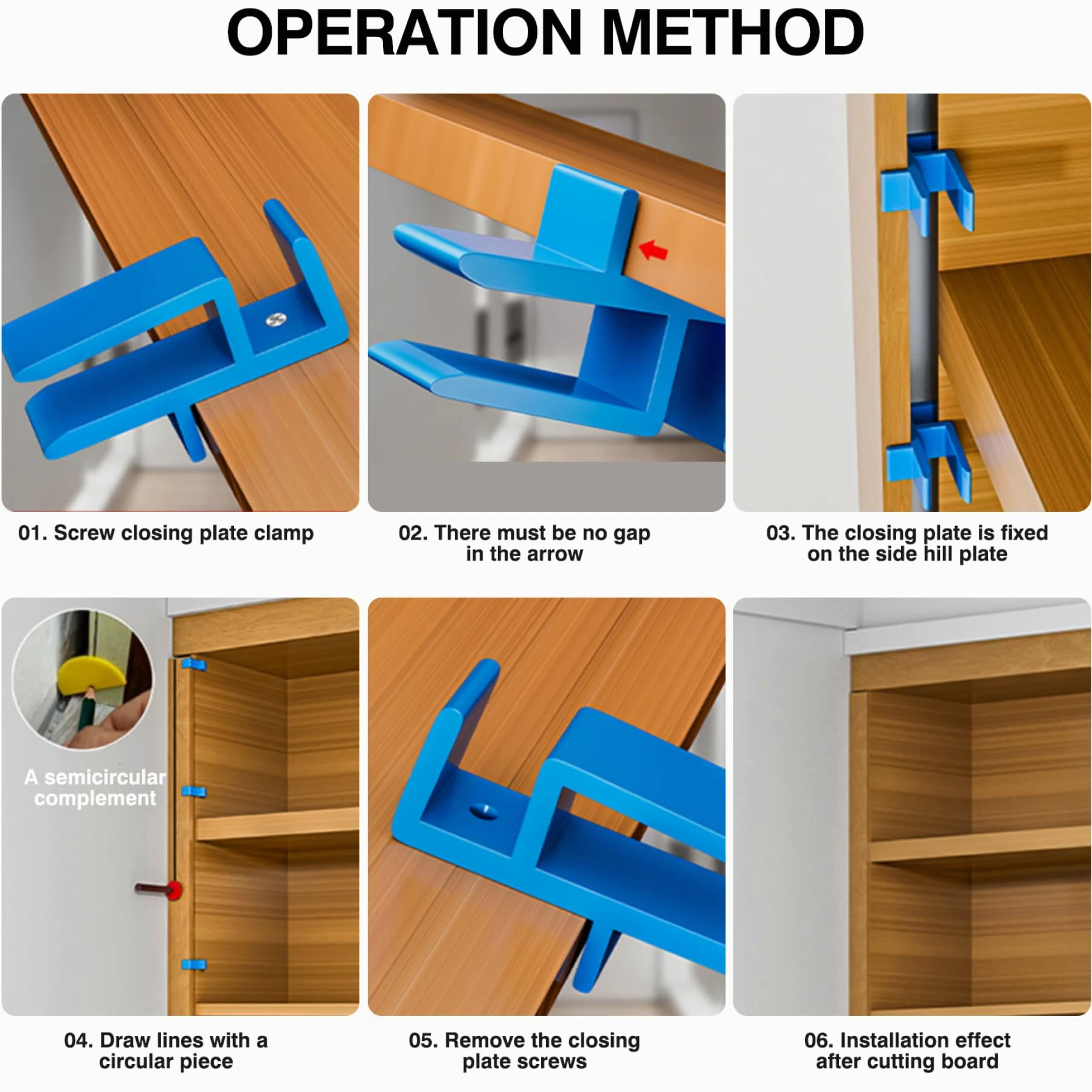 OPERATION METHOD

01. Screw closing plate clamp

02. There must be no gap in the arrow

03. The closing plate is fixed on the side hill plate

A semicircular complement

04. Draw lines with a circular piece

05. Remove the closing plate screws

06. Installation effect after cutting board