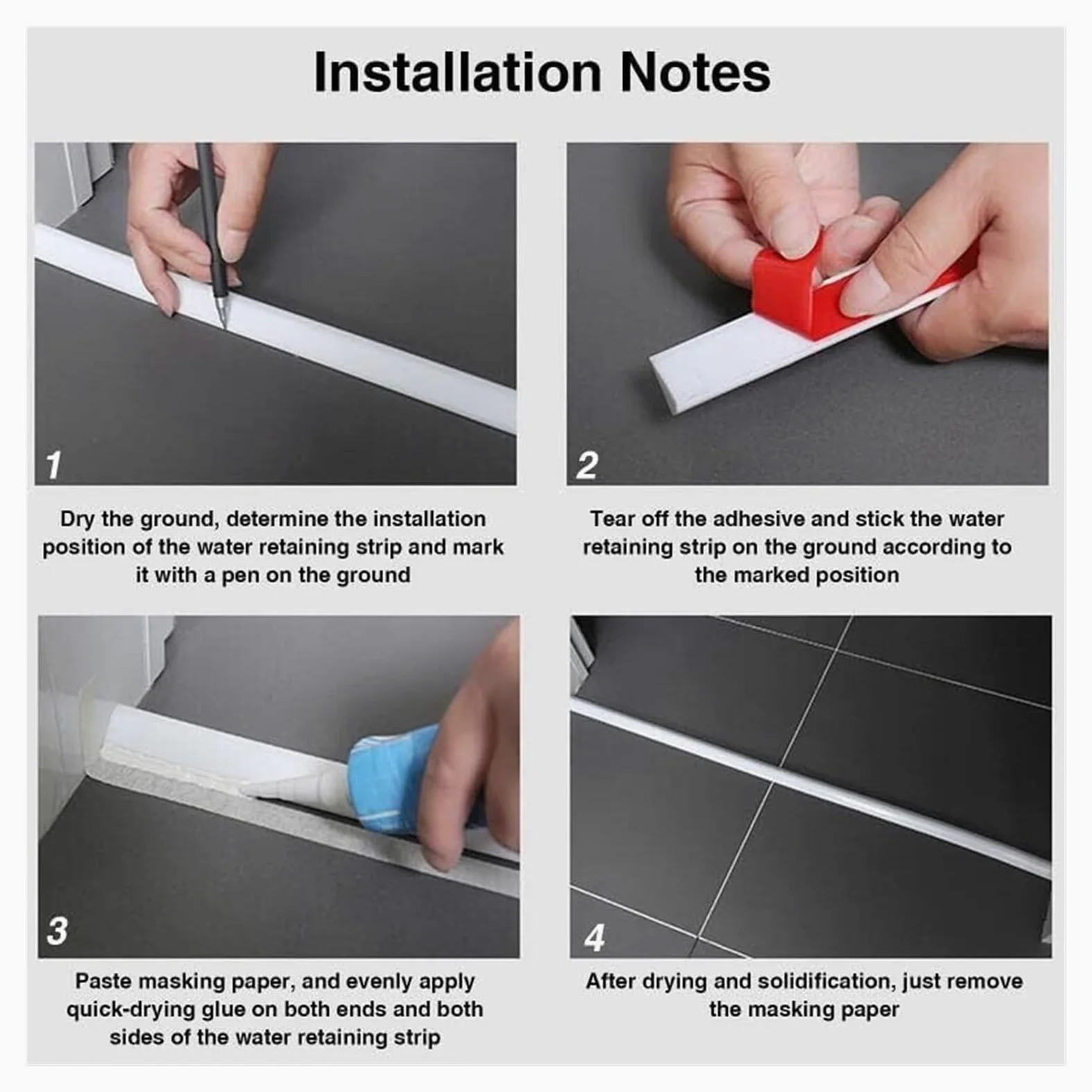 Installation Notes

1

Dry the ground, determine the installation position of the water retaining strip and mark it with a pen on the ground

2

Tear off the adhesive and stick the water retaining strip on the ground according to the marked position

3

Paste masking paper, and evenly apply quick-drying glue on both ends and both sides of the water retaining strip

4

After drying and solidification, just remove the masking paper