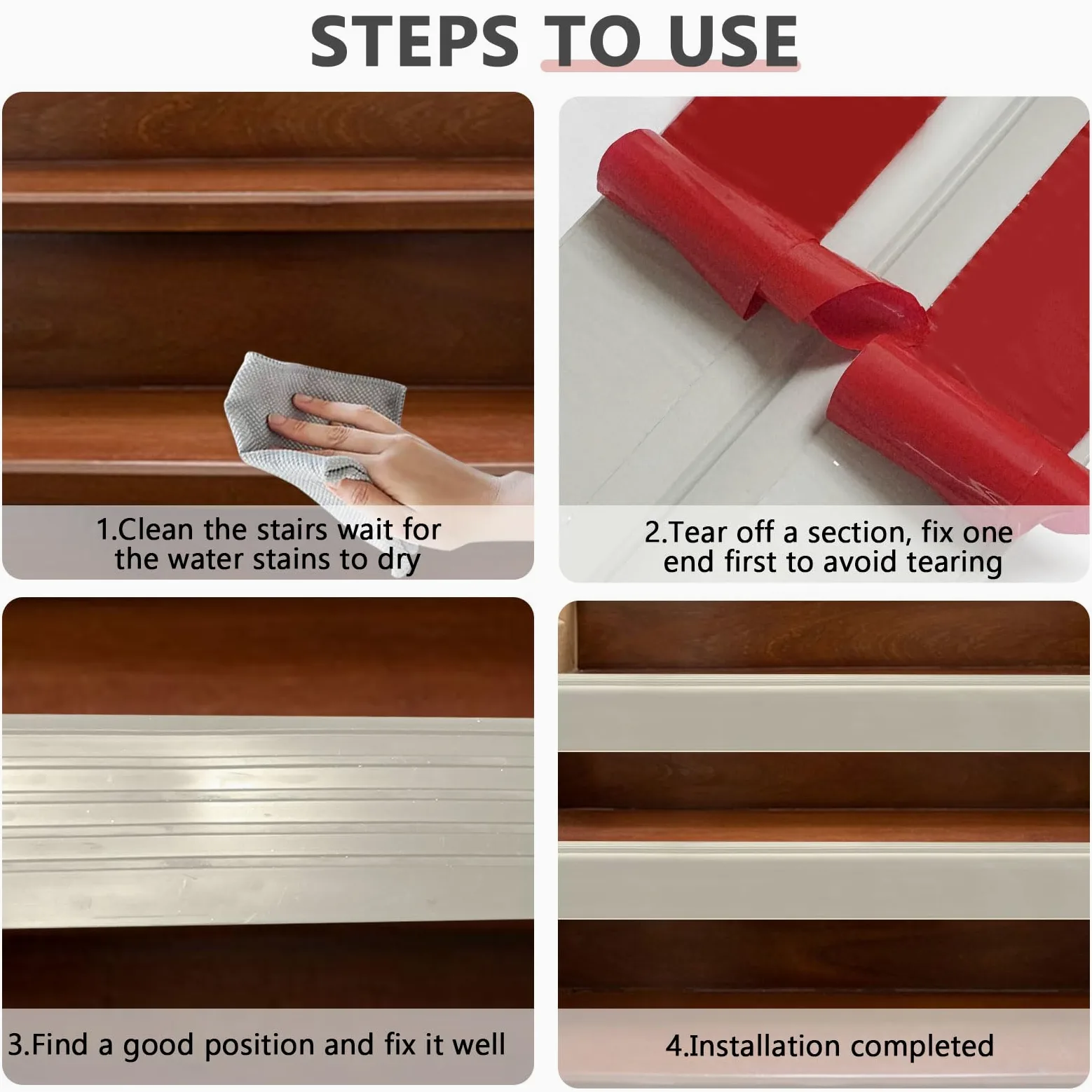 STEPS TO USE

1.Clean the stairs wait for the water stains to dry

2.Tear off a section, fix one end first to avoid tearing

3.Find a good position and fix it well

4.Installation completed