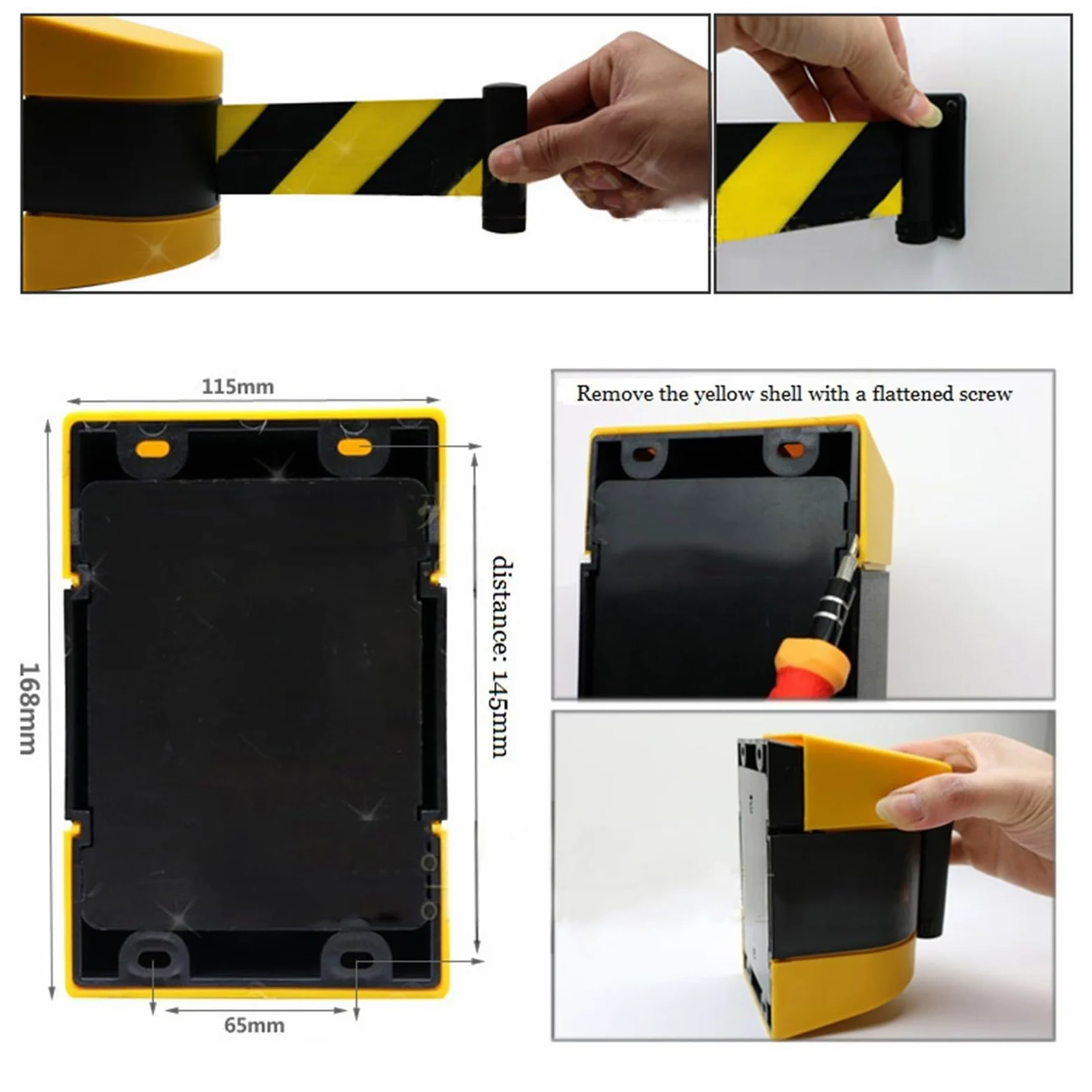 115mm

168mm

distance: 145mm

65mm

Remove the yellow shell with a flattened screw