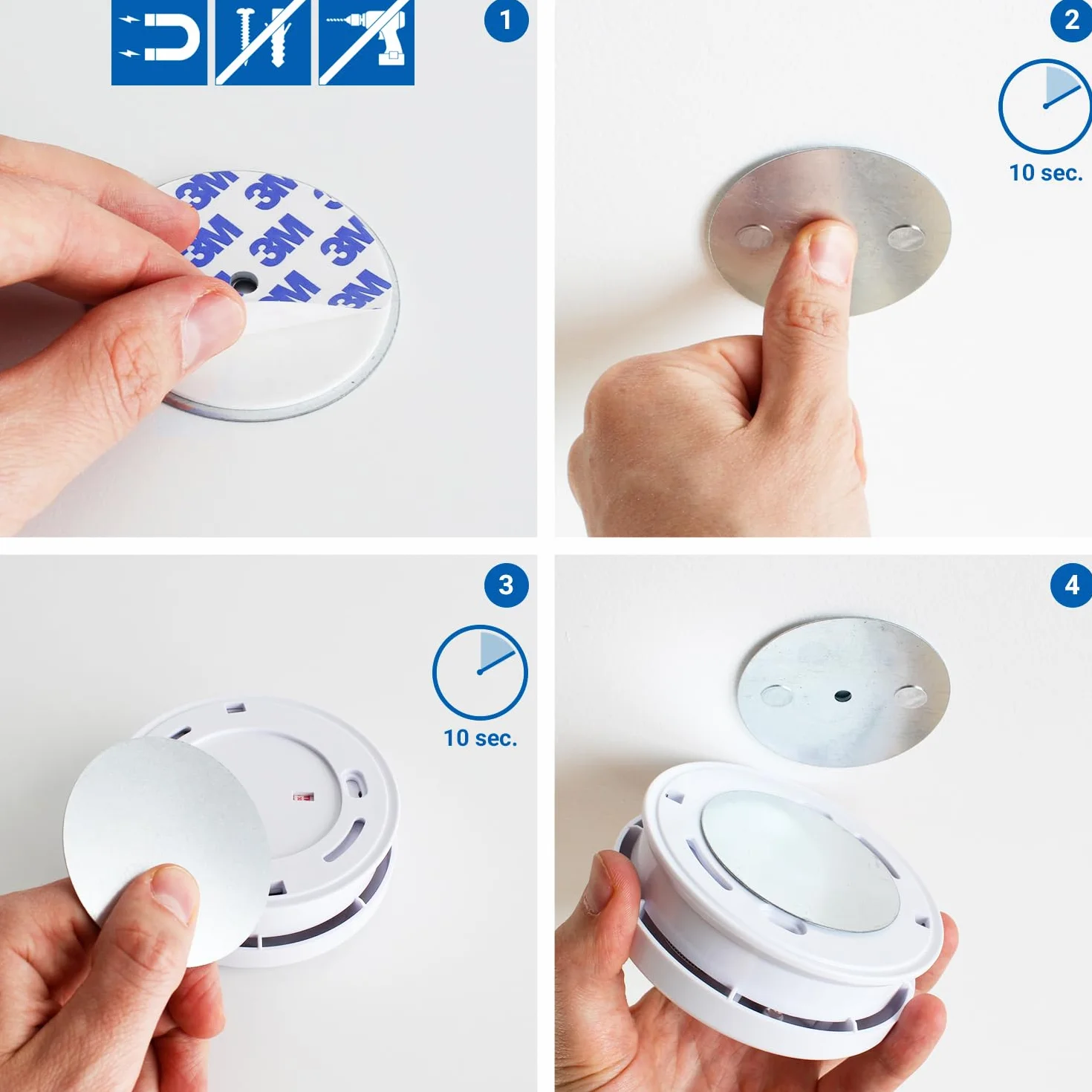 1

3M 3M 3M 3M 3M 3M 3M 3M

2

10 sec.

3

10 sec.

4