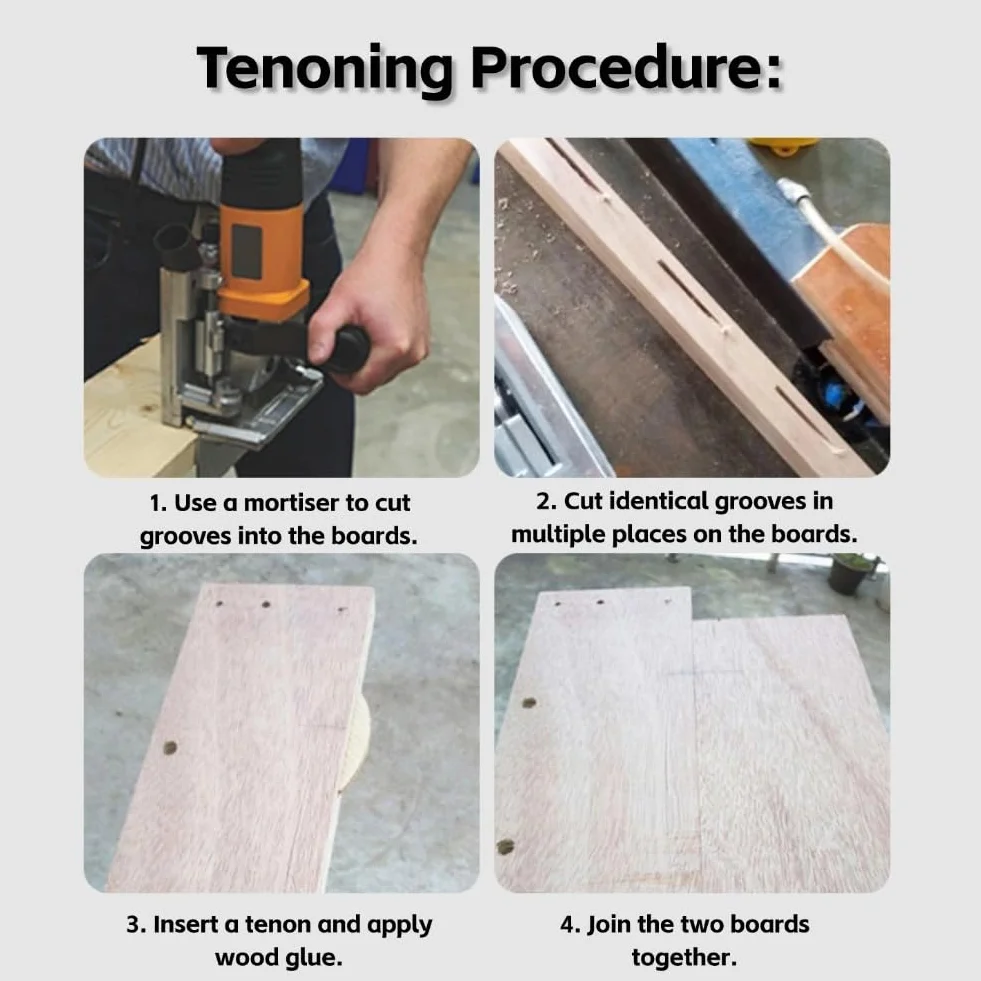 Tenoning Procedure:

1. Use a mortiser to cut grooves into the boards.

2. Cut identical grooves in multiple places on the boards.

3. Insert a tenon and apply wood glue.

4. Join the two boards together.