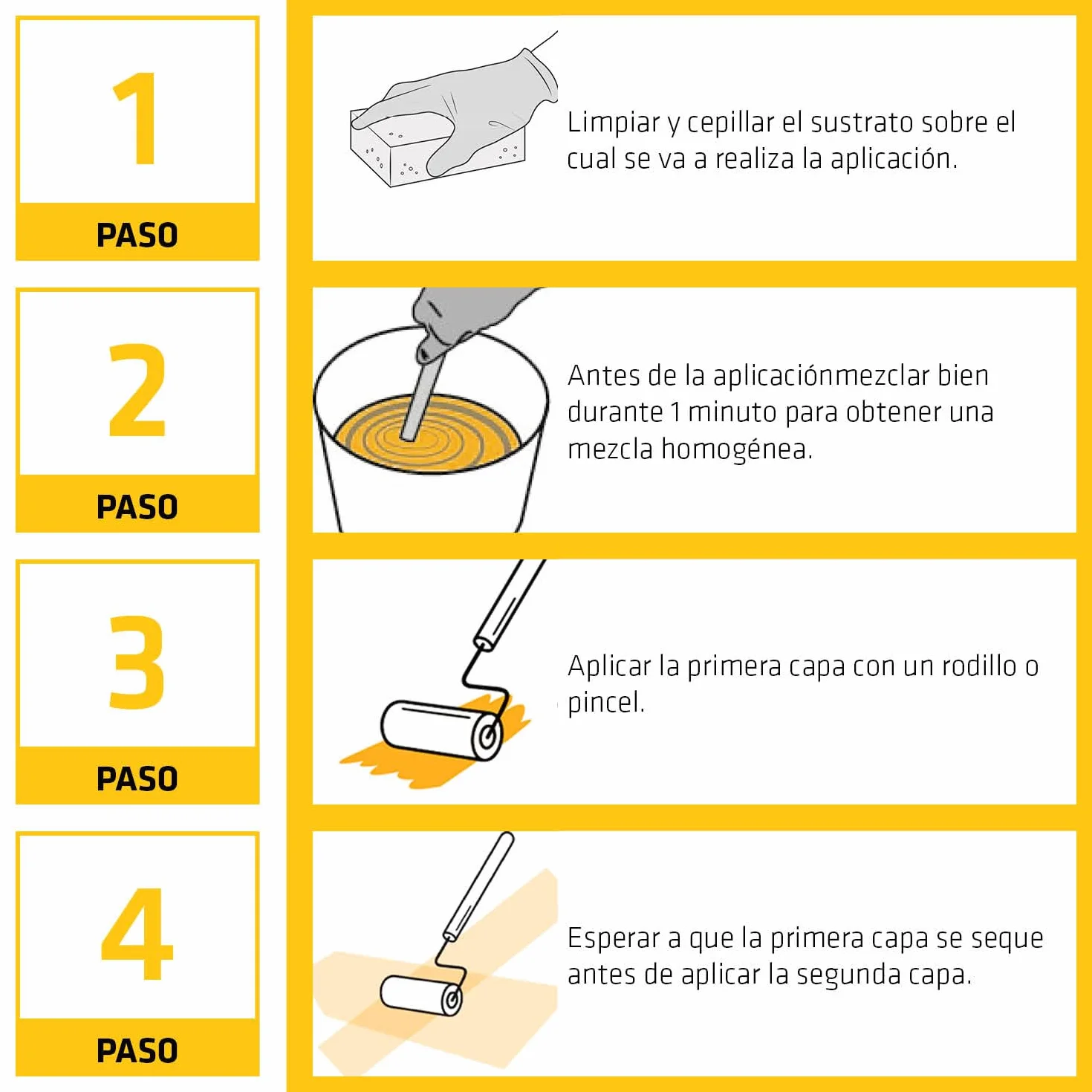 1
PASO

Limpiar y cepillar el sustrato sobre el cual se va a realiza la aplicación.

2
PASO

Antes de la aplicaciónmezclar bien durante 1 minuto para obtener una mezcla homogénea.

3
PASO

Aplicar la primera capa con un rodillo o pincel.

4
PASO

Esperar a que la primera capa se seque antes de aplicar la segunda capa.