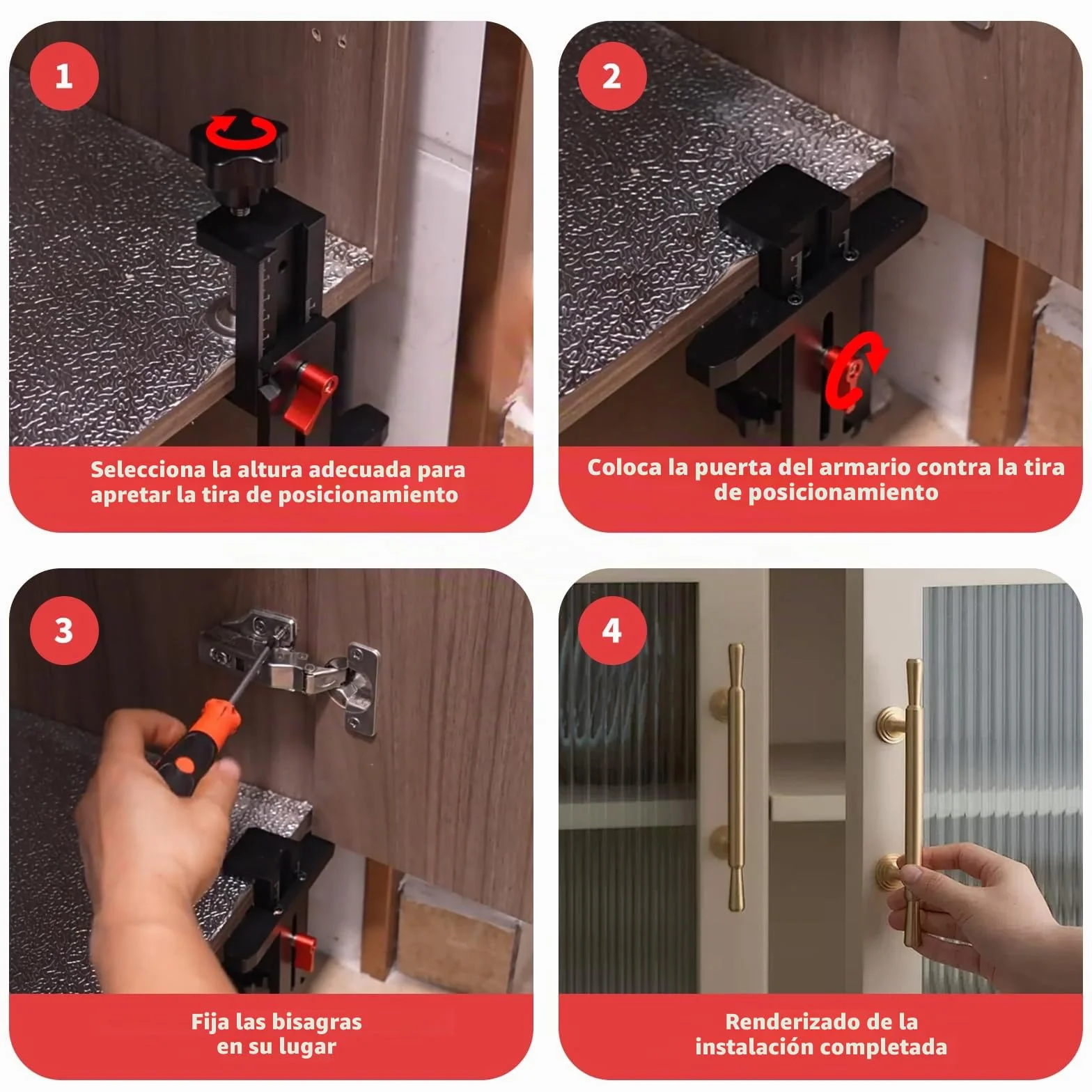 1

Selecciona la altura adecuada para apretar la tira de posicionamiento

2

Coloca la puerta del armario contra la tira de posicionamiento

3

Fija las bisagras en su lugar

4

Renderizado de la instalación completada