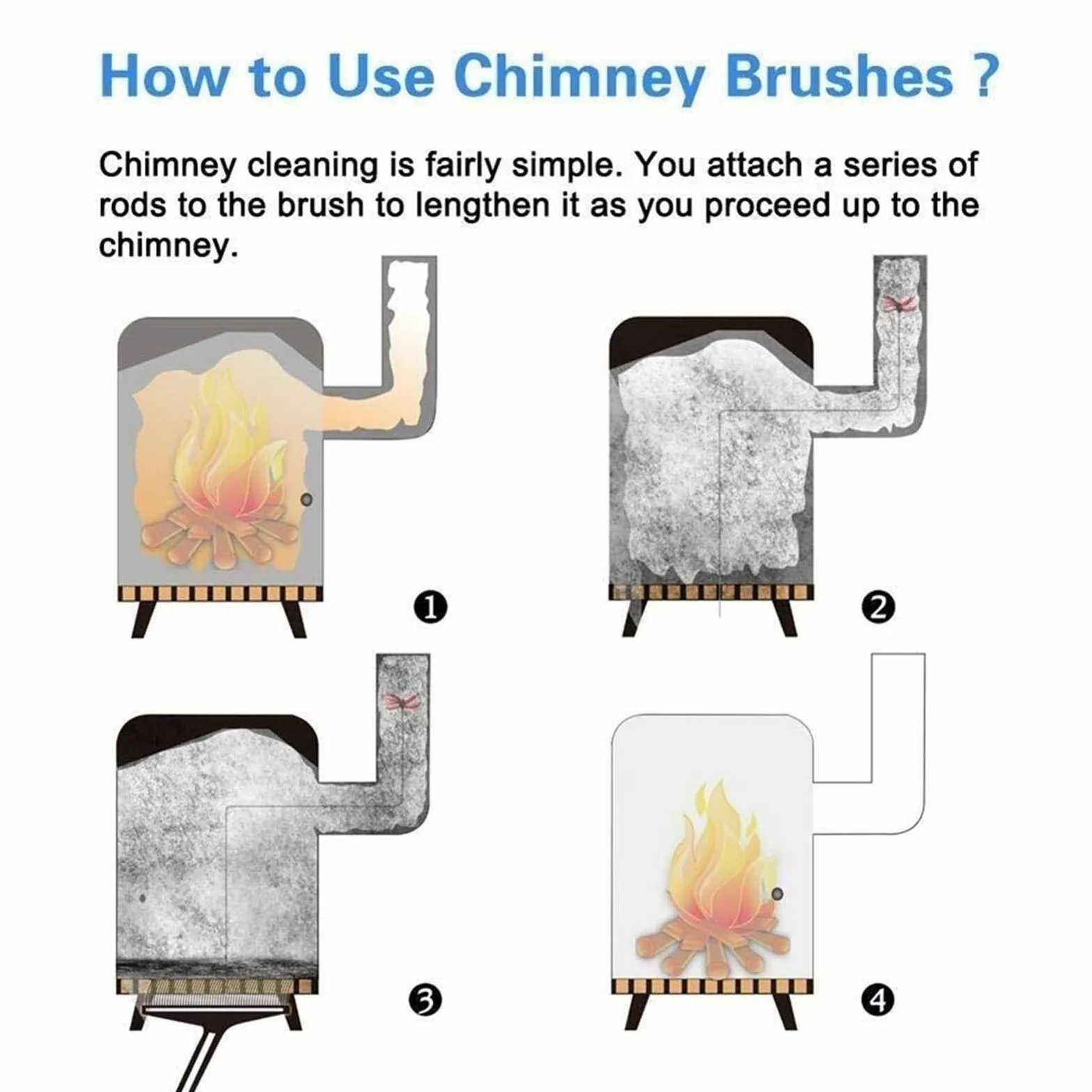 How to Use Chimney Brushes ?

Chimney cleaning is fairly simple. You attach a series of rods to the brush to lengthen it as you proceed up to the chimney.

❶

❷

❸

❹