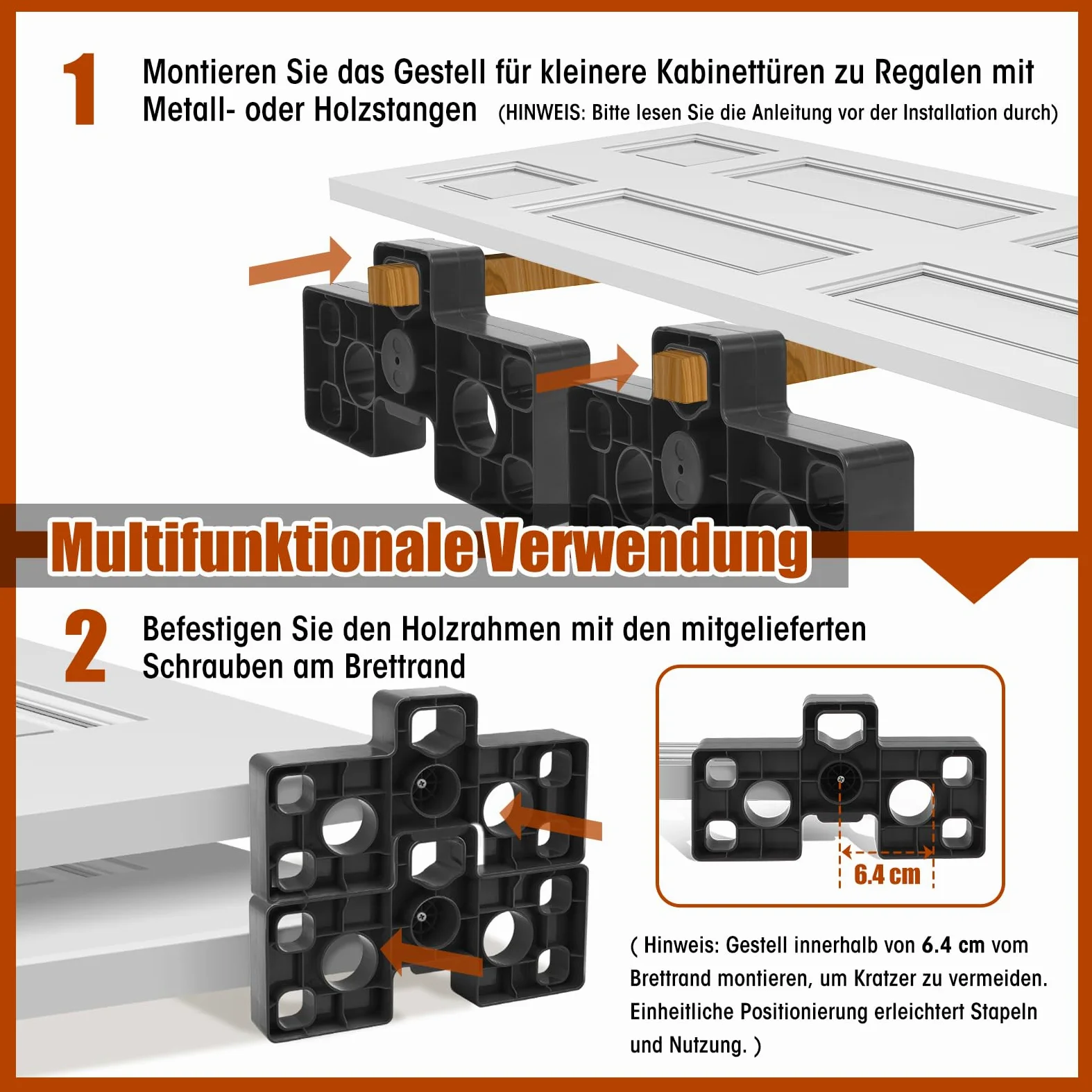 1

Montieren Sie das Gestell für kleinere Kabinettüren zu Regalen mit Metall- oder Holzstangen (HINWEIS: Bitte lesen Sie die Anleitung vor der Installation durch)

Multifunktionale Verwendung

2

Befestigen Sie den Holzrahmen mit den mitgelieferten Schrauben am Brettrand

6.4 cm

( Hinweis: Gestell innerhalb von 6.4 cm vom Brettrand montieren, um Kratzer zu vermeiden. Einheitliche Positionierung erleichtert Stapeln und Nutzung. )